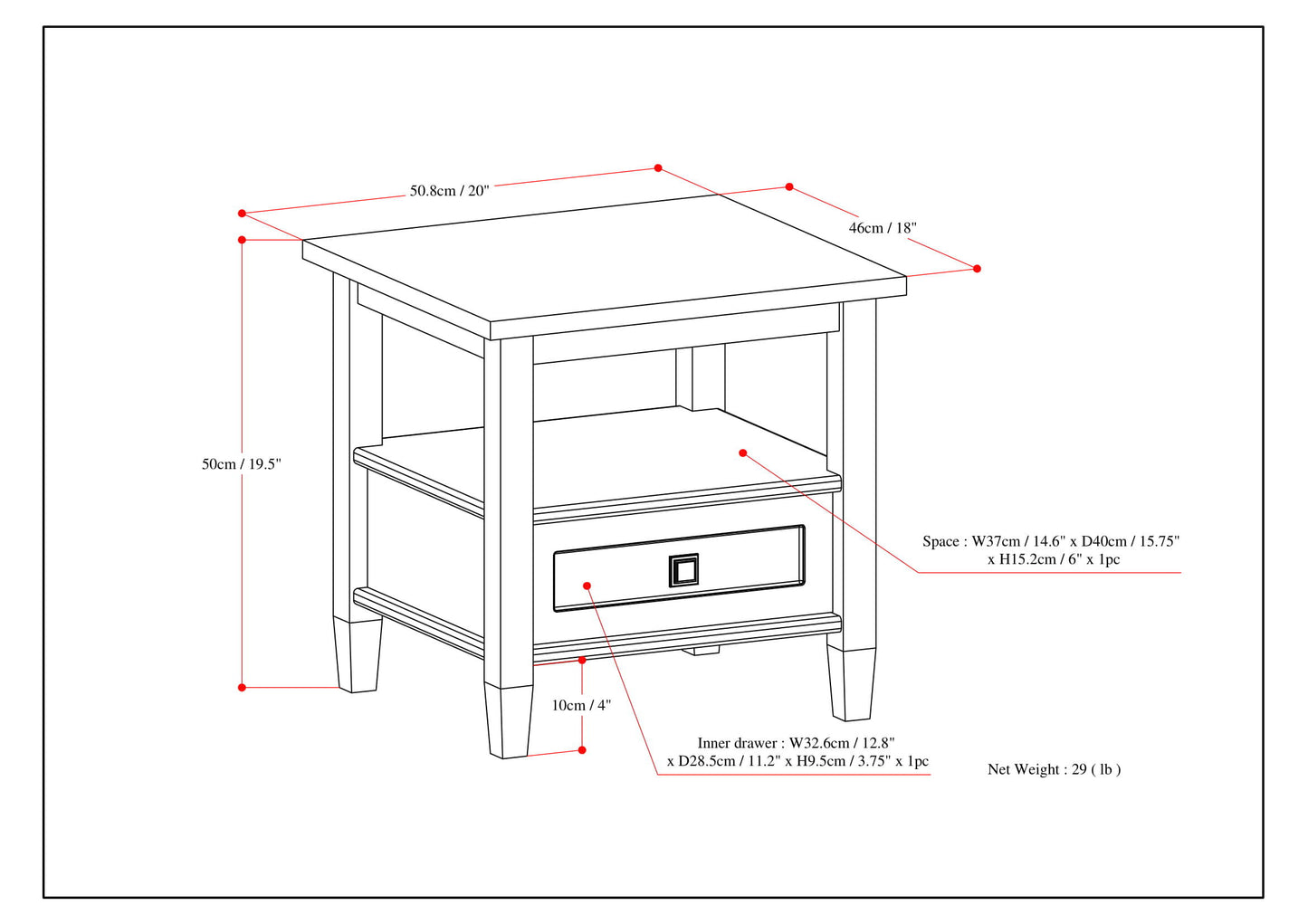 50.8cm / 20"

46cm / 18"

50cm / 19.5"

Space : W37cm / 14.6" x D40cm / 15.75" x H15.2cm / 6" x 1pc

10cm / 4"

Inner drawer : W32.6cm / 12.8" x D28.5cm / 11.2" x H9.5cm / 3.75" x 1pc

Net Weight : 29 ( lb )