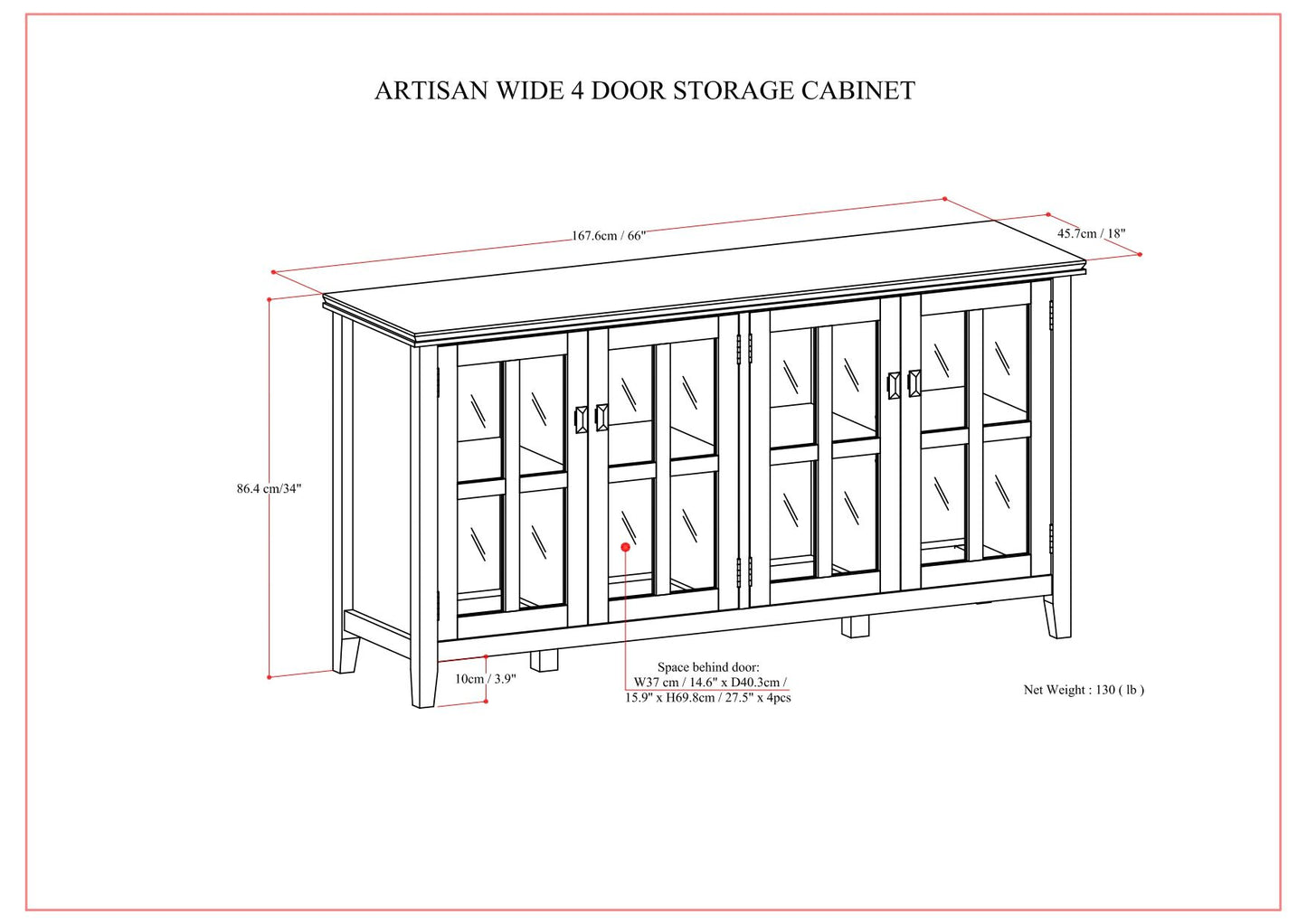 ARTISAN WIDE 4 DOOR STORAGE CABINET

167.6cm / 66"

45.7cm / 18"

86.4 cm/34"

10cm / 3.9"

Space behind door:
W37 cm / 14.6" x D40.3cm / 15.9" x H69.8cm / 27.5" x 4pcs

Net Weight : 130 ( lb )