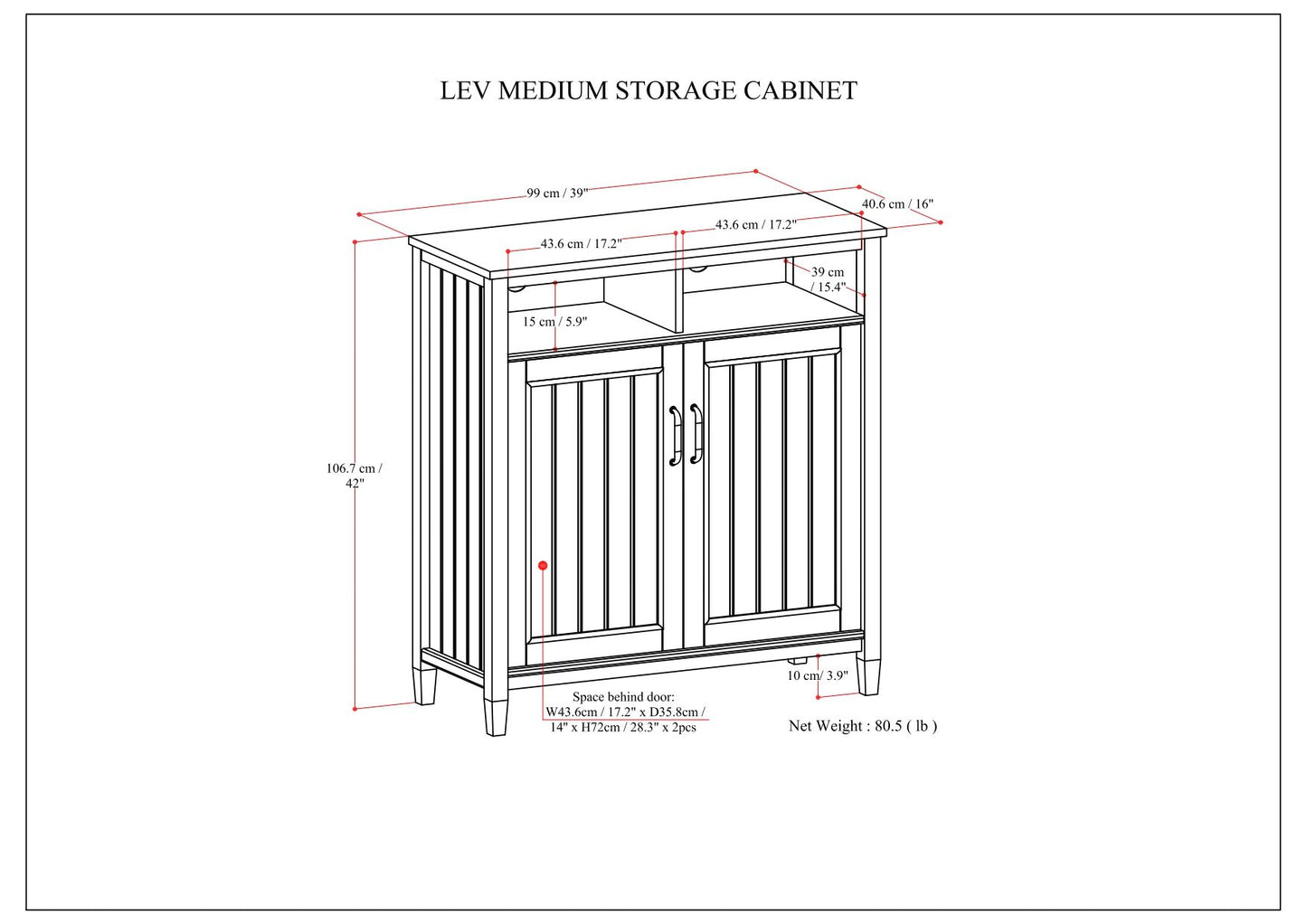 LEV MEDIUM STORAGE CABINET

99 cm / 39"

40.6 cm / 16"

43.6 cm / 17.2"

43.6 cm / 17.2"

39 cm / 15.4"

15 cm / 5.9"

106.7 cm / 42"

10 cm/ 3.9"

Space behind door: W43.6cm / 17.2" x D35.8cm / 14" x H72cm / 28.3" x 2pcs

Net Weight : 80.5 ( lb )