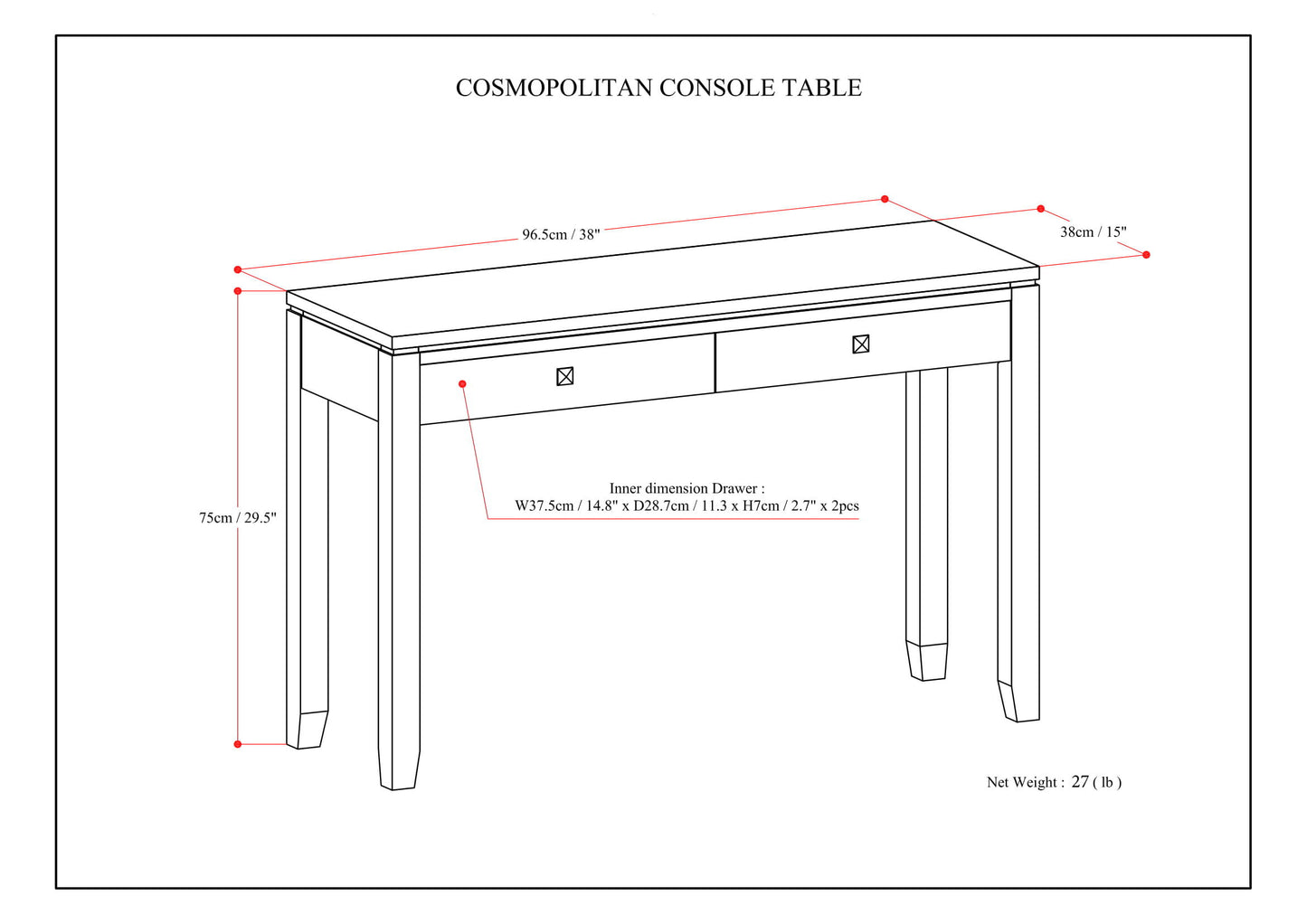 COSMOPOLITAN CONSOLE TABLE

96.5cm / 38"

38cm / 15"

75cm / 29.5"

Inner dimension Drawer :
W37.5cm / 14.8" x D28.7cm / 11.3 x H7cm / 2.7" x 2pcs

Net Weight : 27 ( lb )