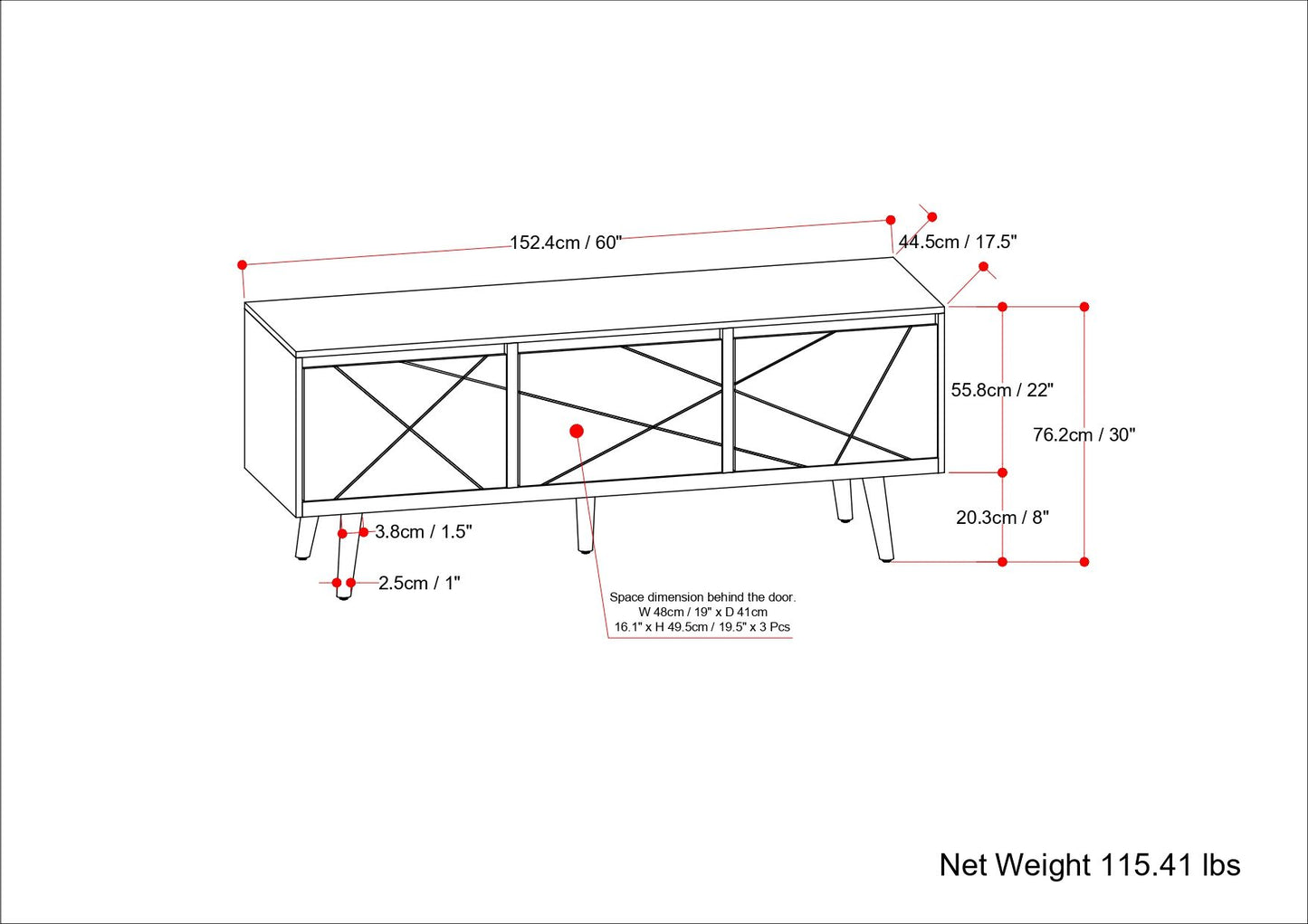 152.4cm / 60"

44.5cm / 17.5"

55.8cm / 22"

76.2cm / 30"

20.3cm / 8"

3.8cm / 1.5"

2.5cm / 1"

Space dimension behind the door.
W 48cm / 19" x D 41cm
16.1" x H 49.5cm / 19.5" x 3 Pcs

Net Weight 115.41 lbs