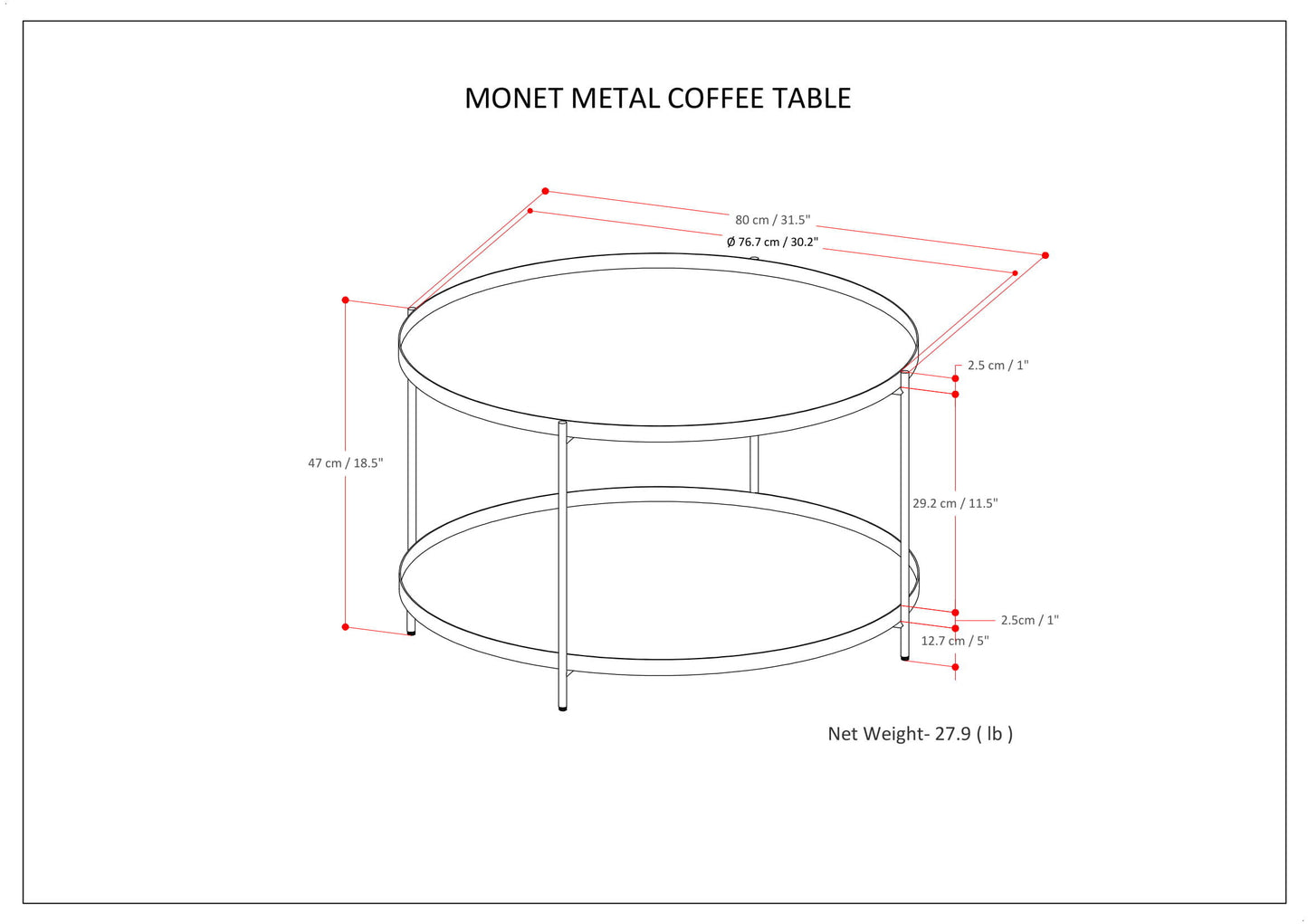 MONET METAL COFFEE TABLE

80 cm / 31.5"

Ø 76.7 cm / 30.2"

47 cm / 18.5"

2.5 cm / 1"

29.2 cm / 11.5"

2.5cm / 1"

12.7 cm / 5"

Net Weight- 27.9 ( lb )