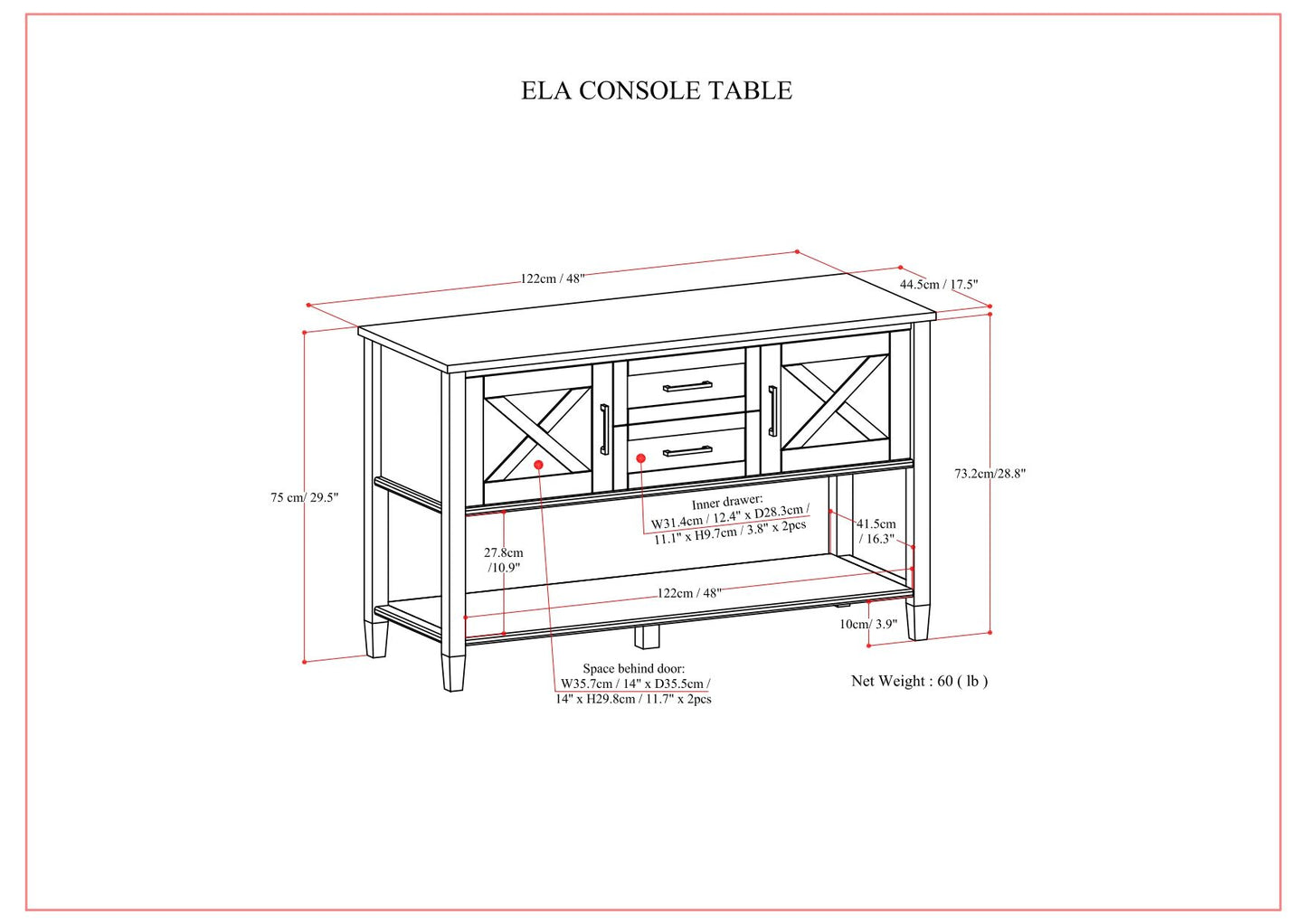 ELA CONSOLE TABLE

122cm / 48"

44.5cm / 17.5"

75 cm/ 29.5"

73.2cm/28.8"

Inner drawer:
W31.4cm / 12.4" x D28.3cm / 11.1" x H9.7cm / 3.8" x 2pcs

41.5cm / 16.3"

27.8cm /10.9"

122cm / 48"

10cm/ 3.9"

Space behind door:
W35.7cm / 14" x D35.5cm / 14" x H29.8cm / 11.7" x 2pcs

Net Weight : 60 ( lb )