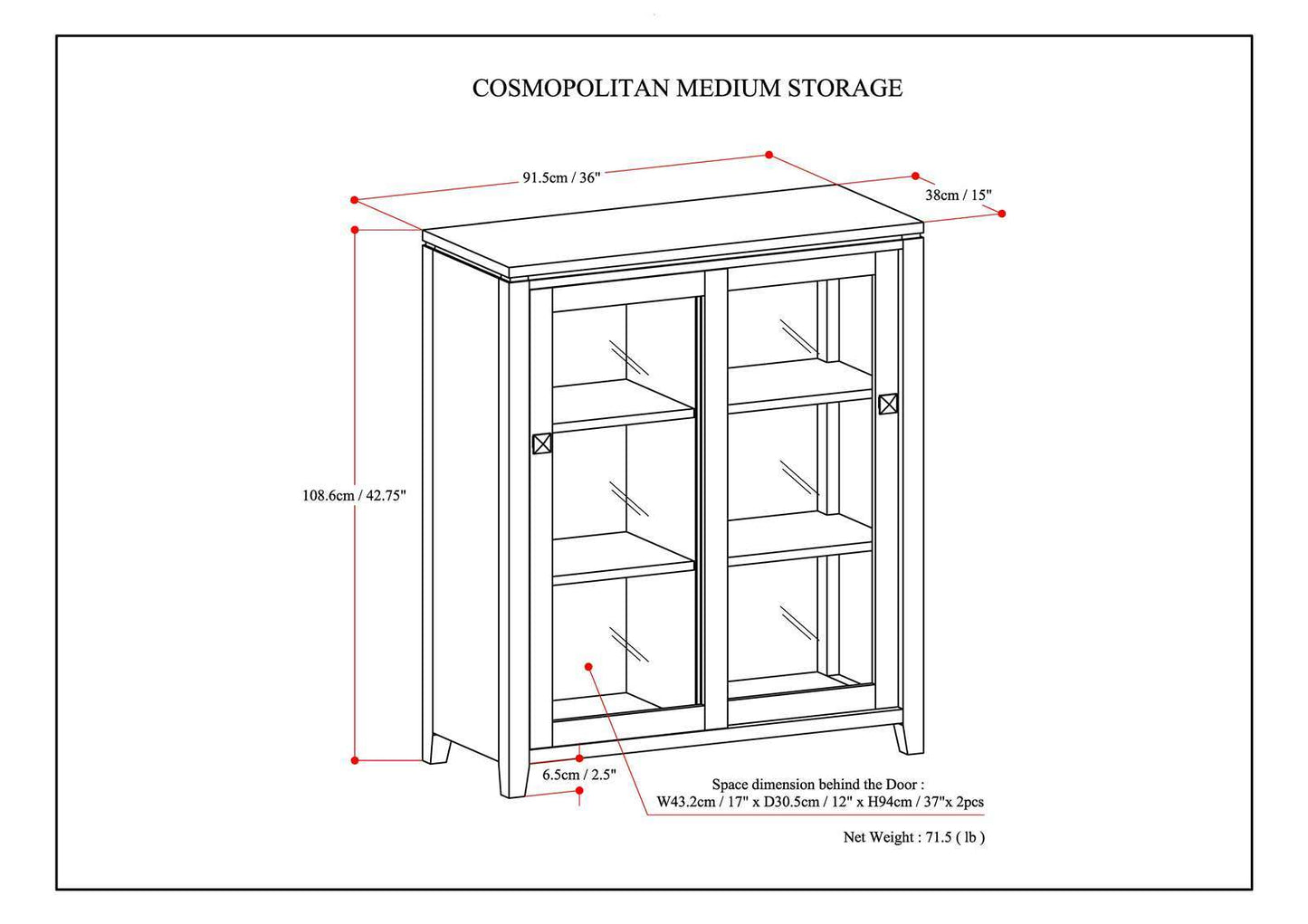 COSMOPOLITAN MEDIUM STORAGE

91.5cm / 36"

38cm / 15"

108.6cm / 42.75"

6.5cm / 2.5"

Space dimension behind the Door :
W43.2cm / 17" x D30.5cm / 12" x H94cm / 37"x 2pcs

Net Weight : 71.5 ( lb )