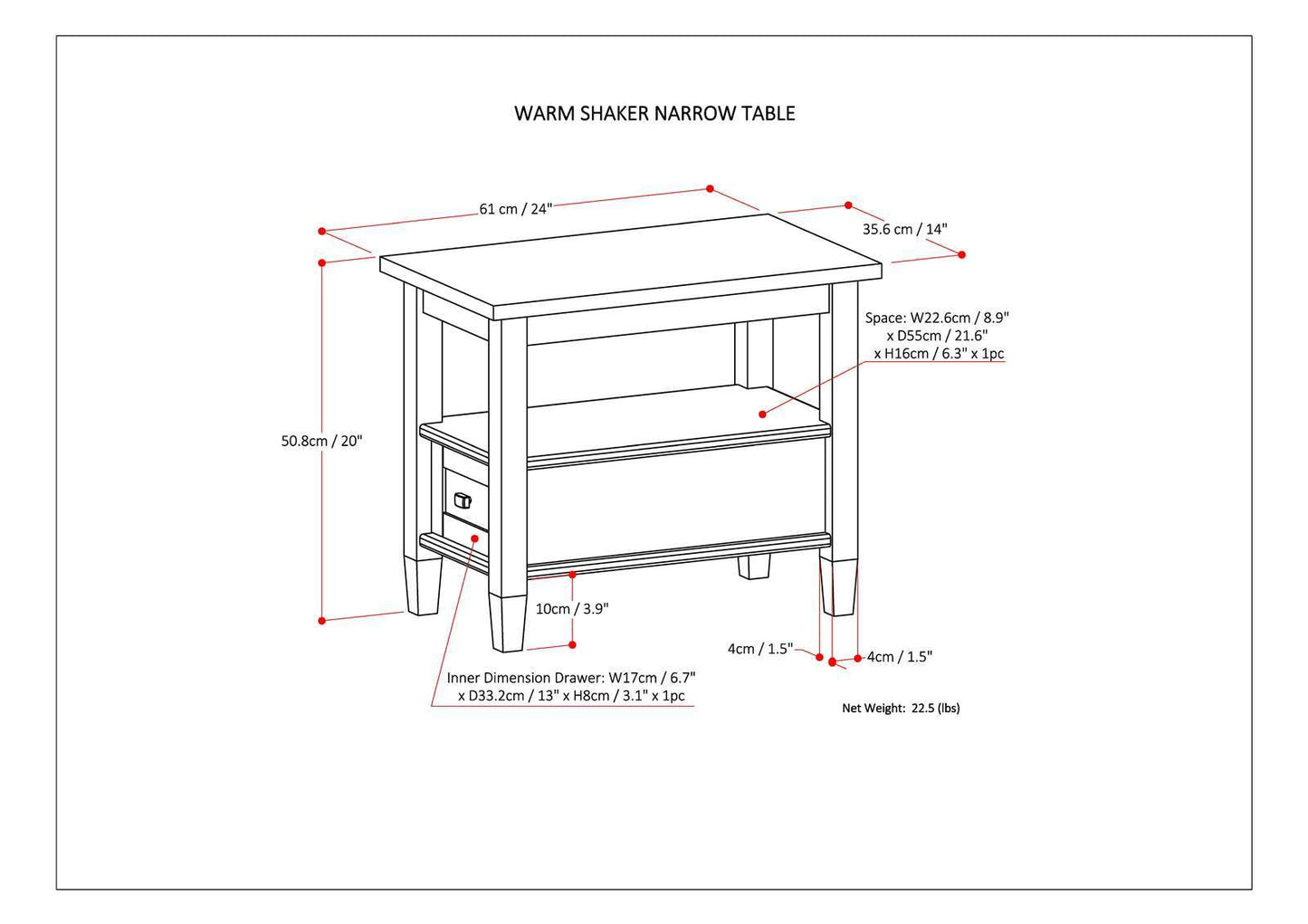 WARM SHAKER NARROW TABLE

61 cm / 24"

35.6 cm / 14"

Space: W22.6cm / 8.9"
x D55cm / 21.6"
x H16cm / 6.3" x 1pc

50.8cm / 20"

10cm / 3.9"

4cm / 1.5"

4cm / 1.5"

Inner Dimension Drawer: W17cm / 6.7"
x D33.2cm / 13" x H8cm / 3.1" x 1pc

Net Weight: 22.5 (lbs)