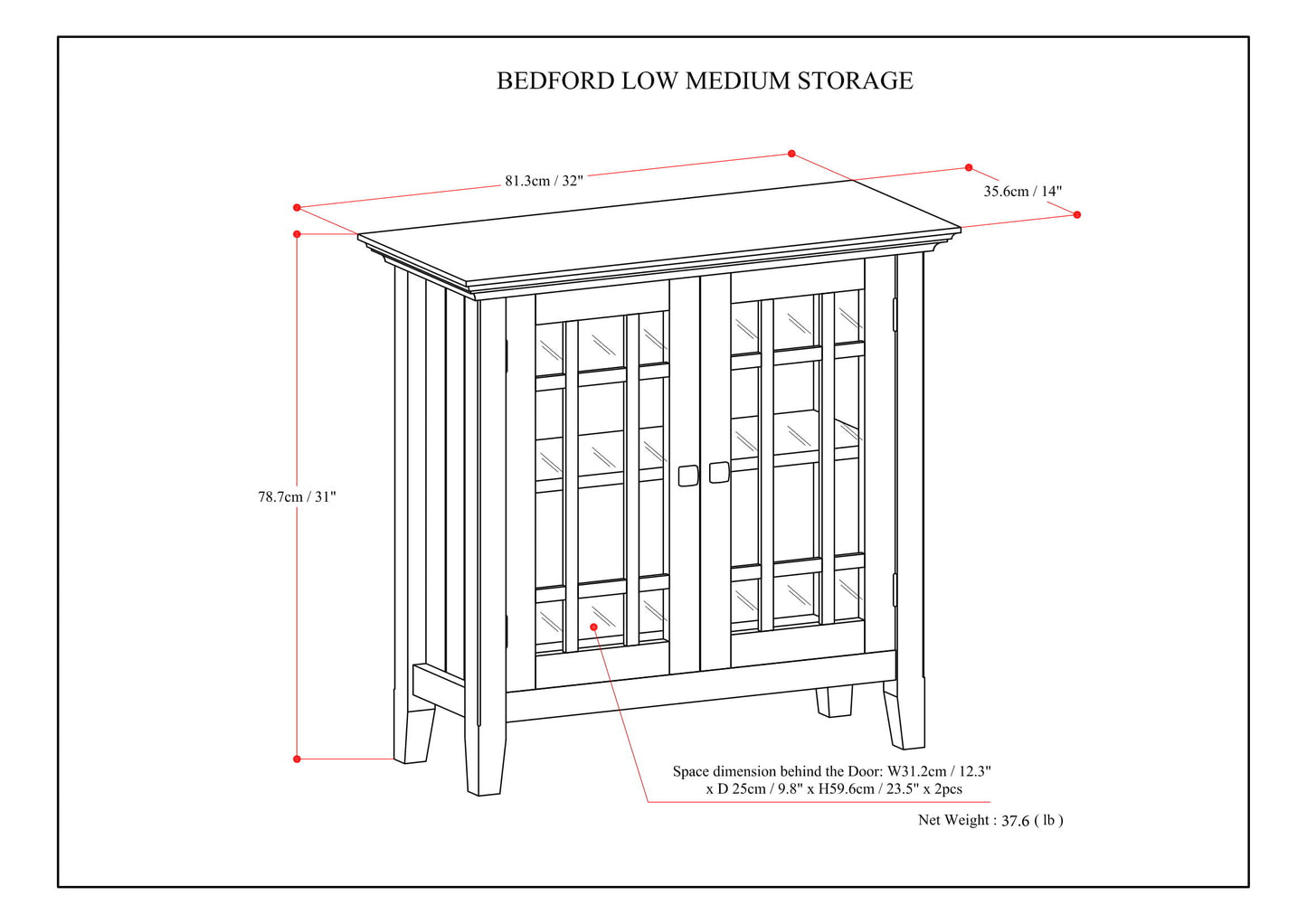 BEDFORD LOW MEDIUM STORAGE

81.3cm / 32"

35.6cm / 14"

78.7cm / 31"

Space dimension behind the Door: W31.2cm / 12.3" x D 25cm / 9.8" x H59.6cm / 23.5" x 2pcs

Net Weight : 37.6 ( lb )