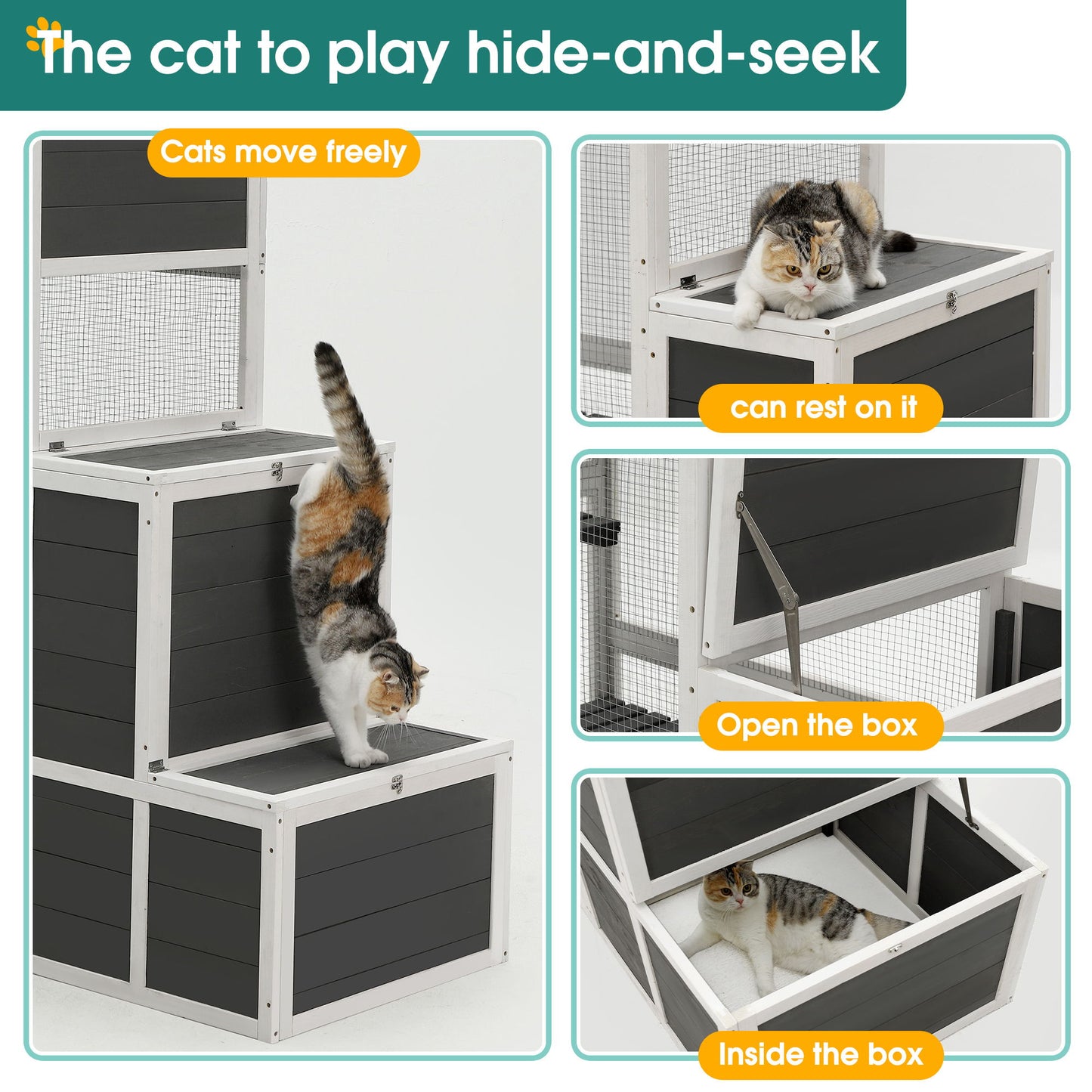 The cat to play hide-and-seek

Cats move freely

can rest on it

Open the box

Inside the box