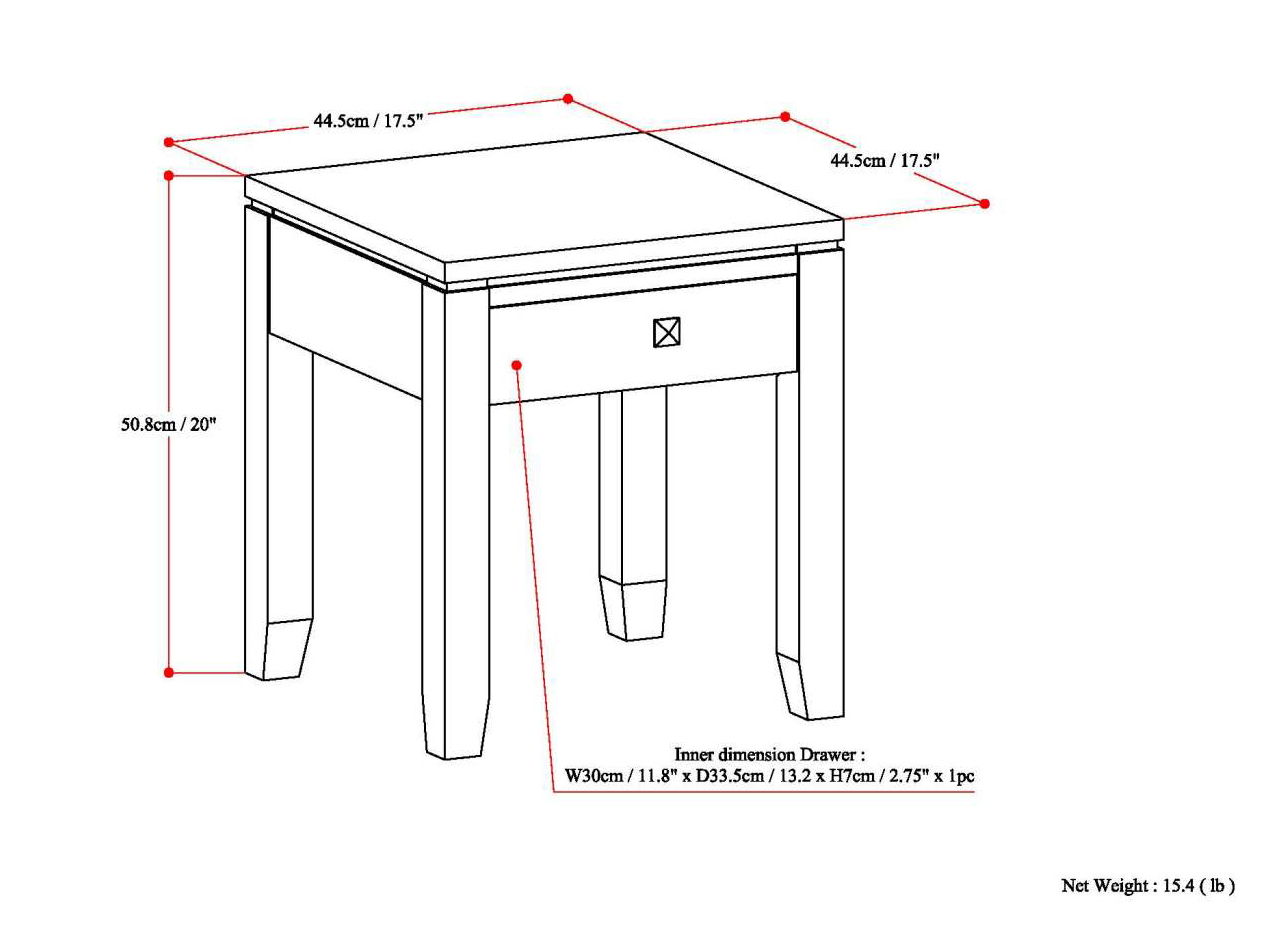 44.5cm / 17.5"

44.5cm / 17.5"

50.8cm / 20"

Inner dimension Drawer :
W30cm / 11.8" x D33.5cm / 13.2 x H7cm / 2.75" x 1pc

Net Weight : 15.4 ( lb )