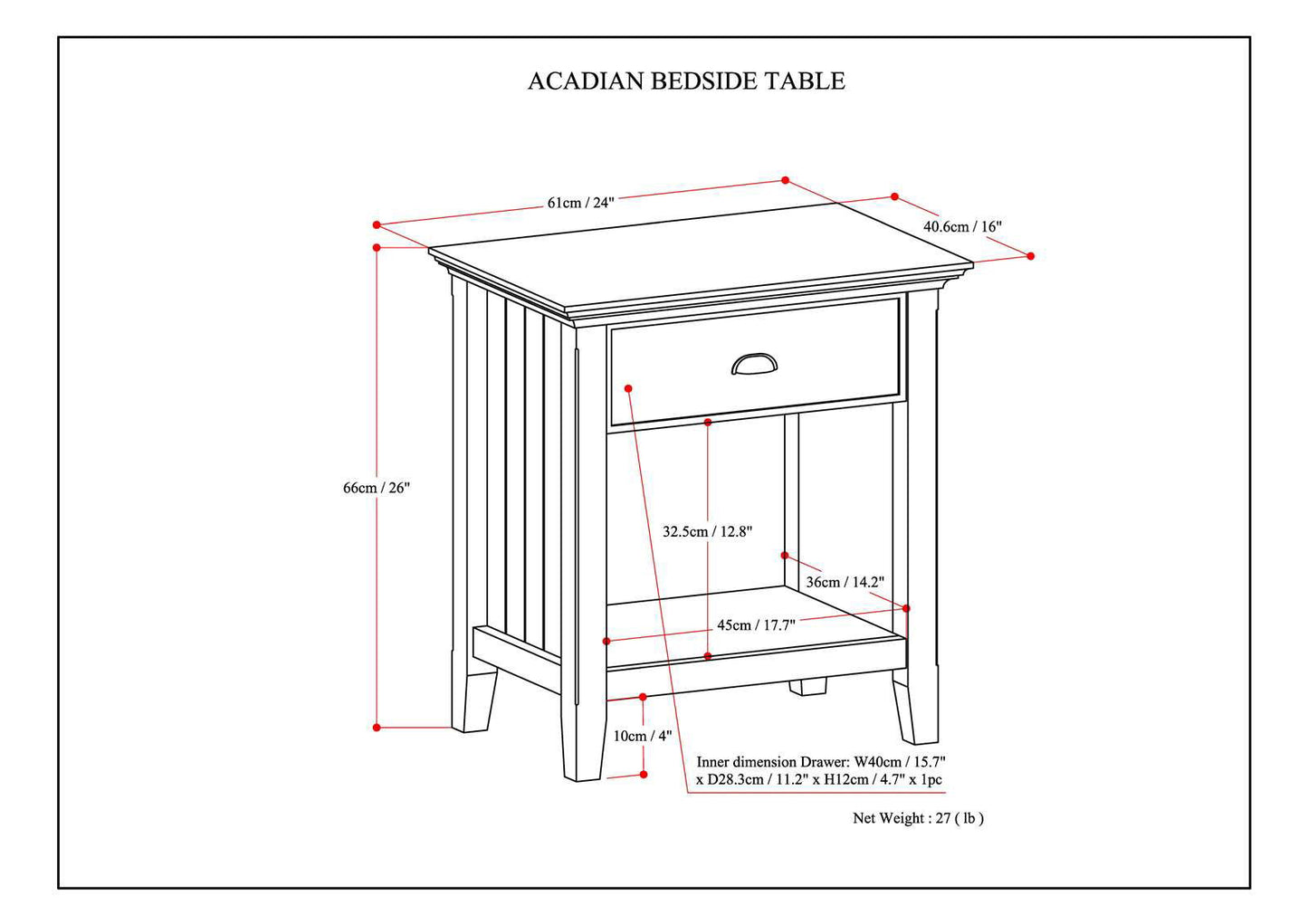 ACADIAN BEDSIDE TABLE

61cm / 24"

40.6cm / 16"

66cm / 26"

32.5cm / 12.8"

36cm / 14.2"

45cm / 17.7"

10cm / 4"

Inner dimension Drawer: W40cm / 15.7" x D28.3cm / 11.2" x H12cm / 4.7" x 1pc

Net Weight : 27 ( lb )