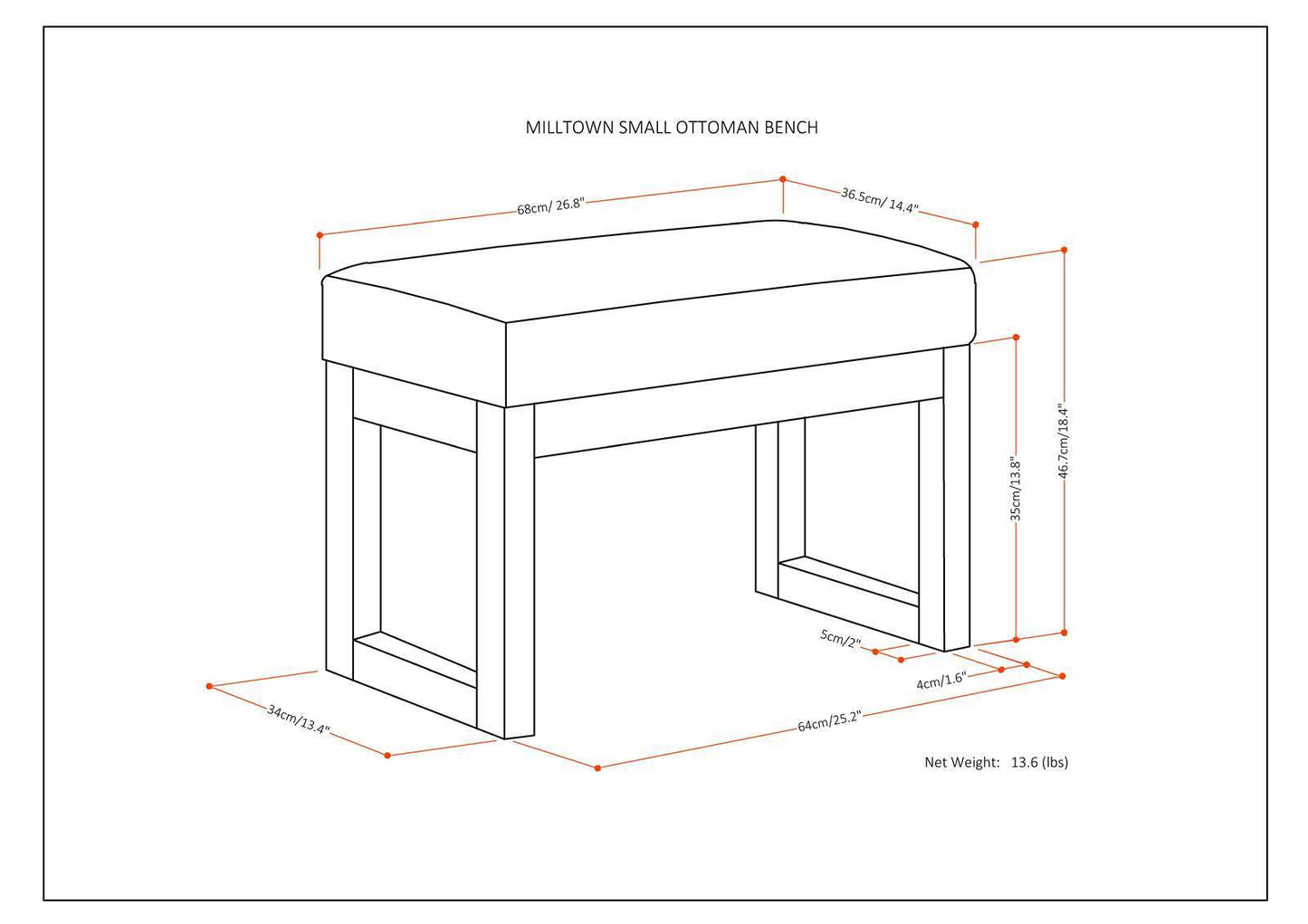 MILLTOWN SMALL OTTOMAN BENCH

68cm/ 26.8"

36.5cm/ 14.4"

46.7cm/18.4"

35cm/13.8"

5cm/2"

4cm/1.6"

34cm/13.4"

64cm/25.2"

Net Weight: 13.6 (lbs)