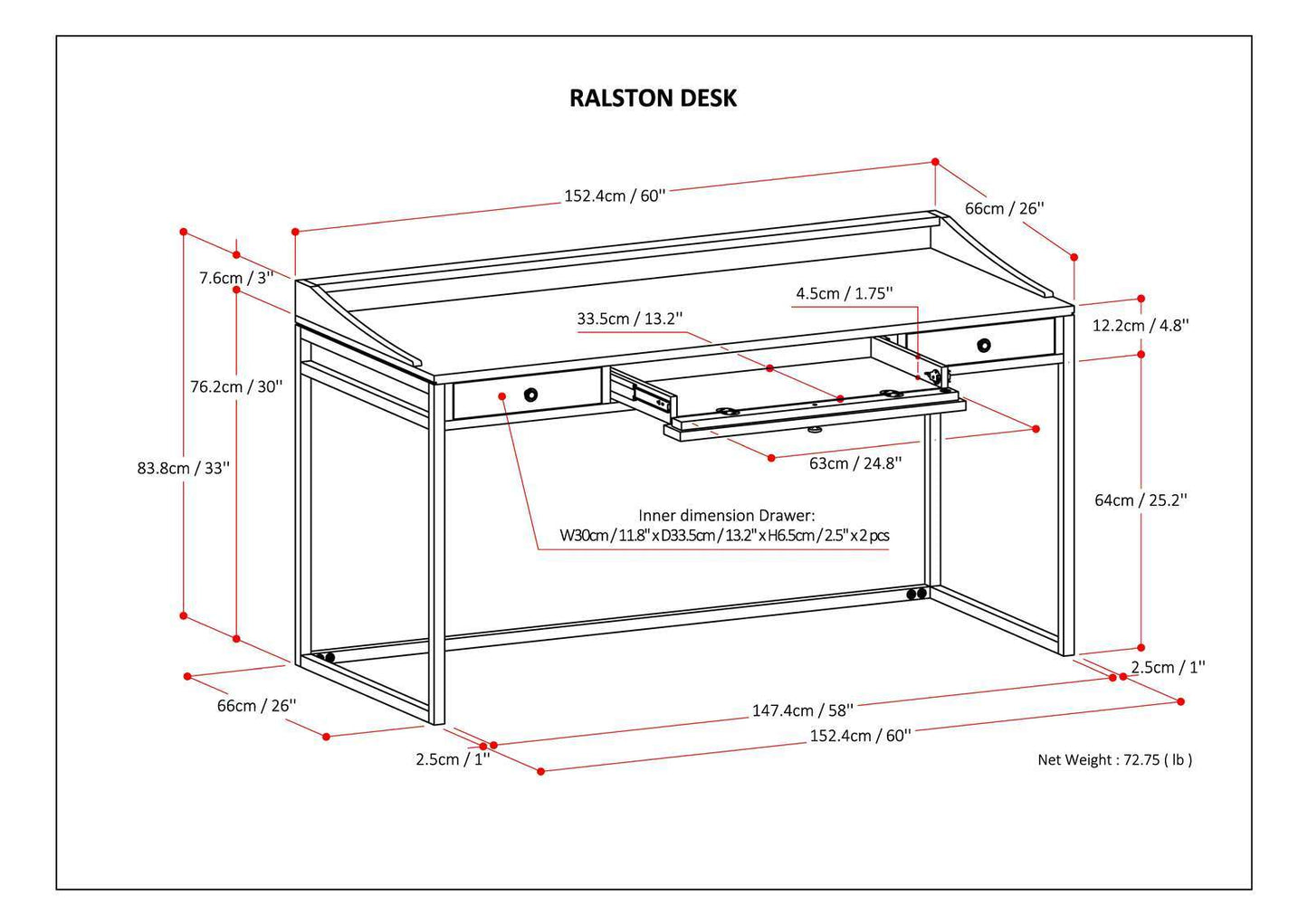 RALSTON DESK

152.4cm / 60''

66cm / 26''

7.6cm / 3''

4.5cm / 1.75''

33.5cm / 13.2''

12.2cm / 4.8''

76.2cm / 30''

83.8cm / 33''

63cm / 24.8''

64cm / 25.2''

Inner dimension Drawer:
W30cm / 11.8'' x D33.5cm / 13.2'' x H6.5cm / 2.5'' x 2 pcs

2.5cm / 1''

66cm / 26''

147.4cm / 58''

152.4cm / 60''

2.5cm / 1''

Net Weight : 72.75 ( lb )