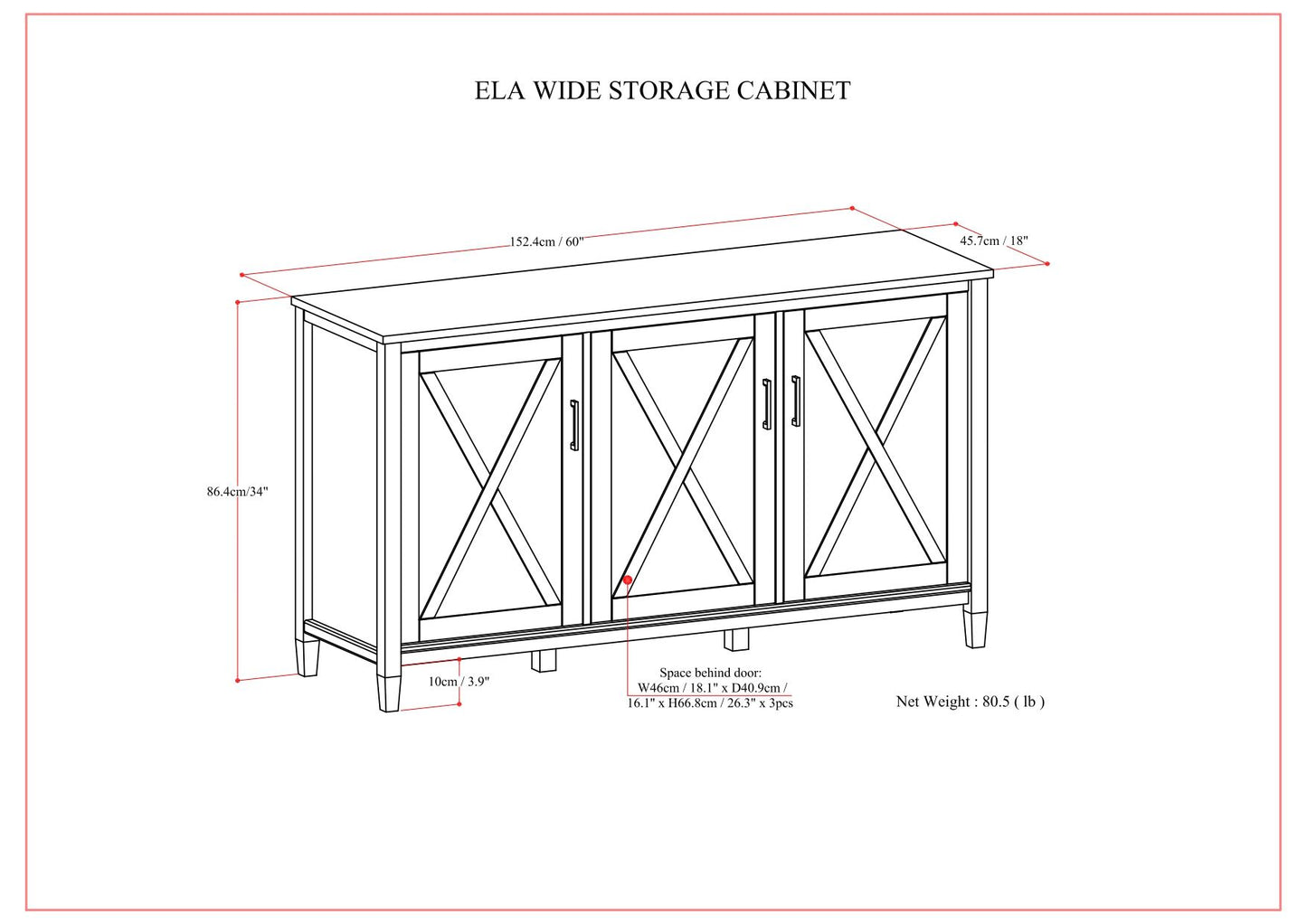 ELA WIDE STORAGE CABINET

152.4cm / 60"

45.7cm / 18"

86.4cm/34"

10cm / 3.9"

Space behind door:
W46cm / 18.1" x D40.9cm / 16.1" x H66.8cm / 26.3" x 3pcs

Net Weight : 80.5 ( lb )