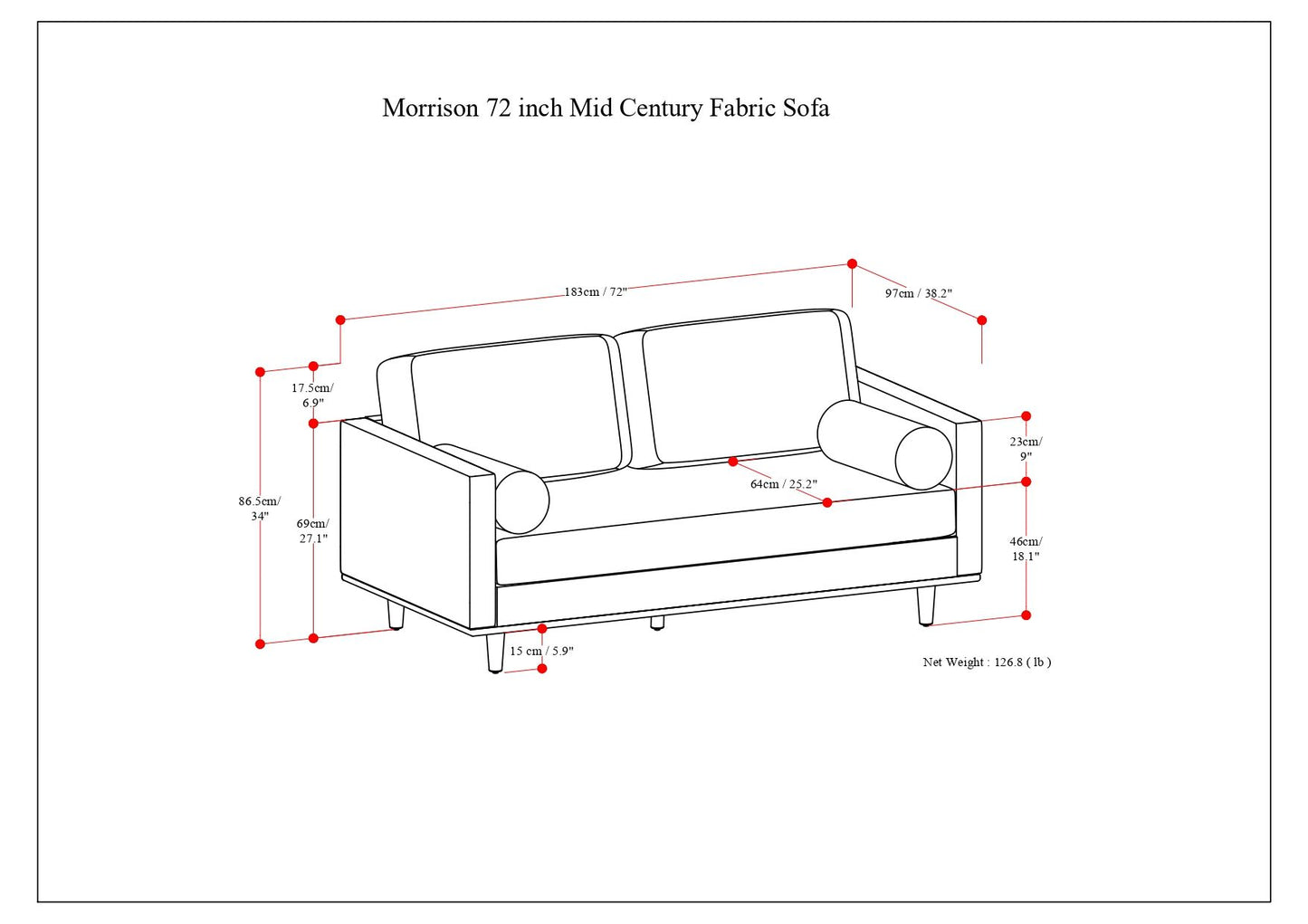 Morrison 72 inch Mid Century Fabric Sofa

183cm / 72"

97cm / 38.2"

17.5cm/ 6.9"

23cm/ 9"

64cm / 25.2"

86.5cm/ 34"

69cm/ 27.1"

46cm/ 18.1"

15 cm / 5.9"

Net Weight : 126.8 ( lb )