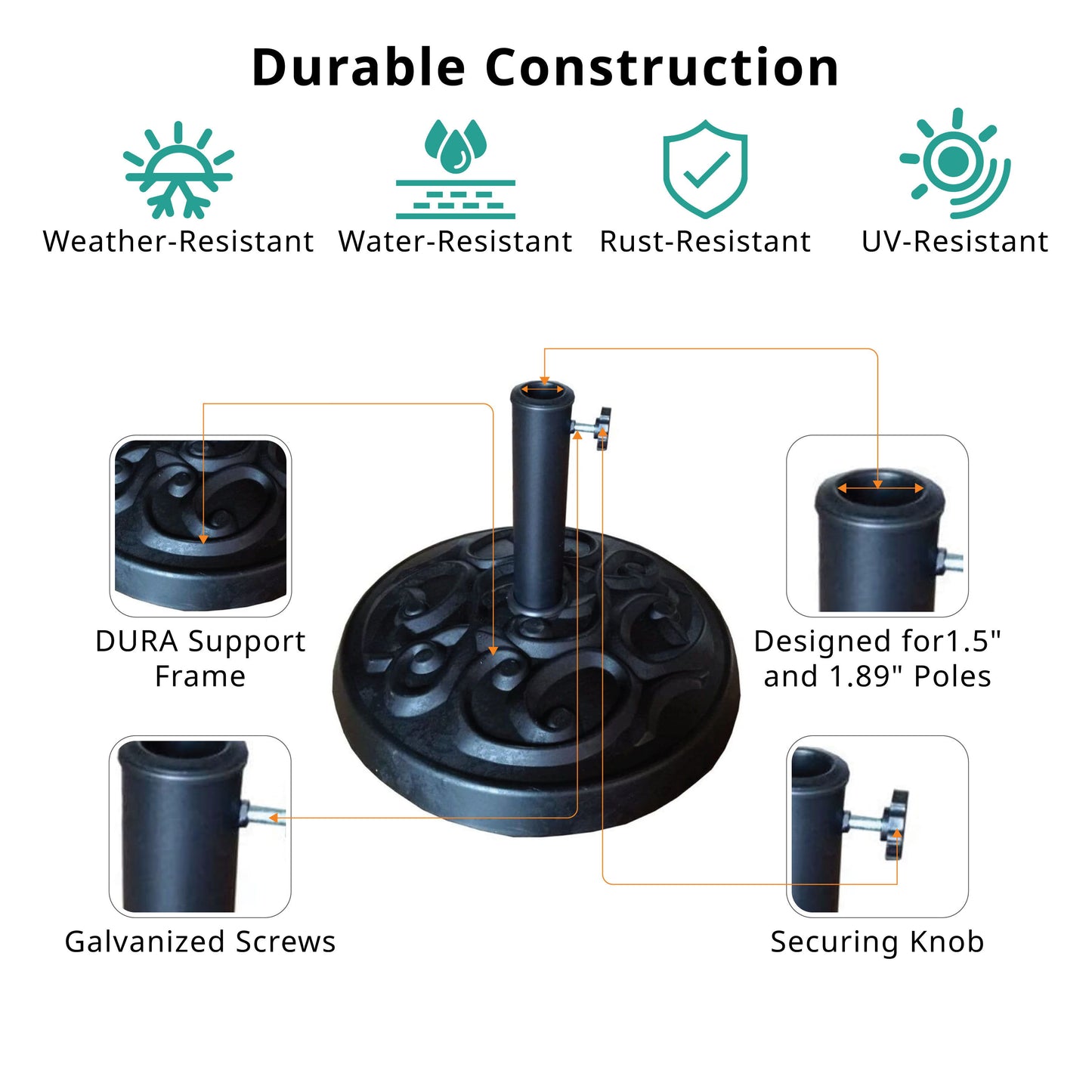 Durable Construction

Weather-Resistant Water-Resistant Rust-Resistant UV-Resistant

DURA Support Frame

Designed for1.5" and 1.89" Poles

Galvanized Screws

Securing Knob