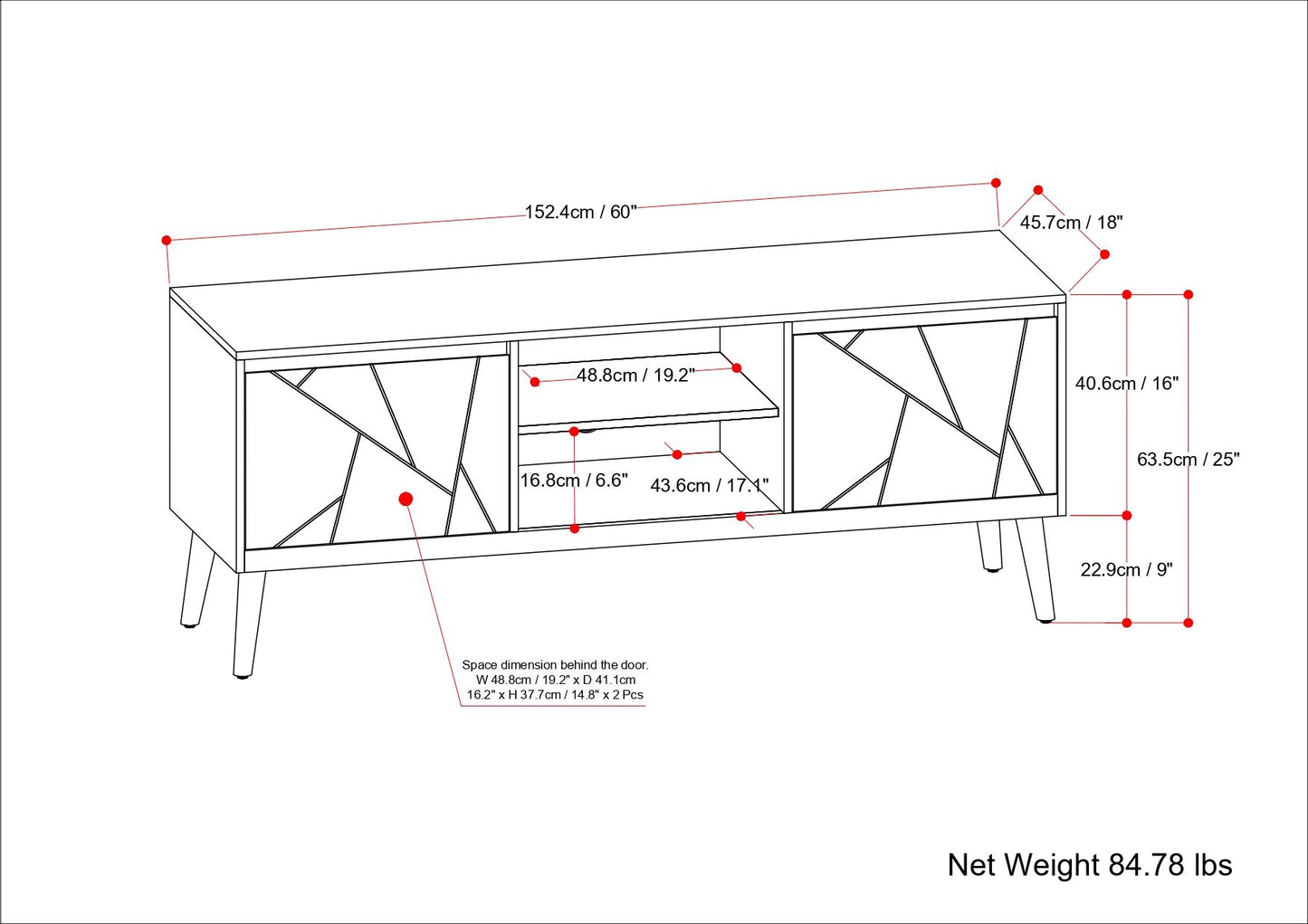 152.4cm / 60"

45.7cm / 18"

48.8cm / 19.2"

40.6cm / 16"

63.5cm / 25"

16.8cm / 6.6"

43.6cm / 17.1"

22.9cm / 9"

Space dimension behind the door. W 48.8cm / 19.2" x D 41.1cm 16.2" x H 37.7cm / 14.8" x 2 Pcs

Net Weight 84.78 lbs