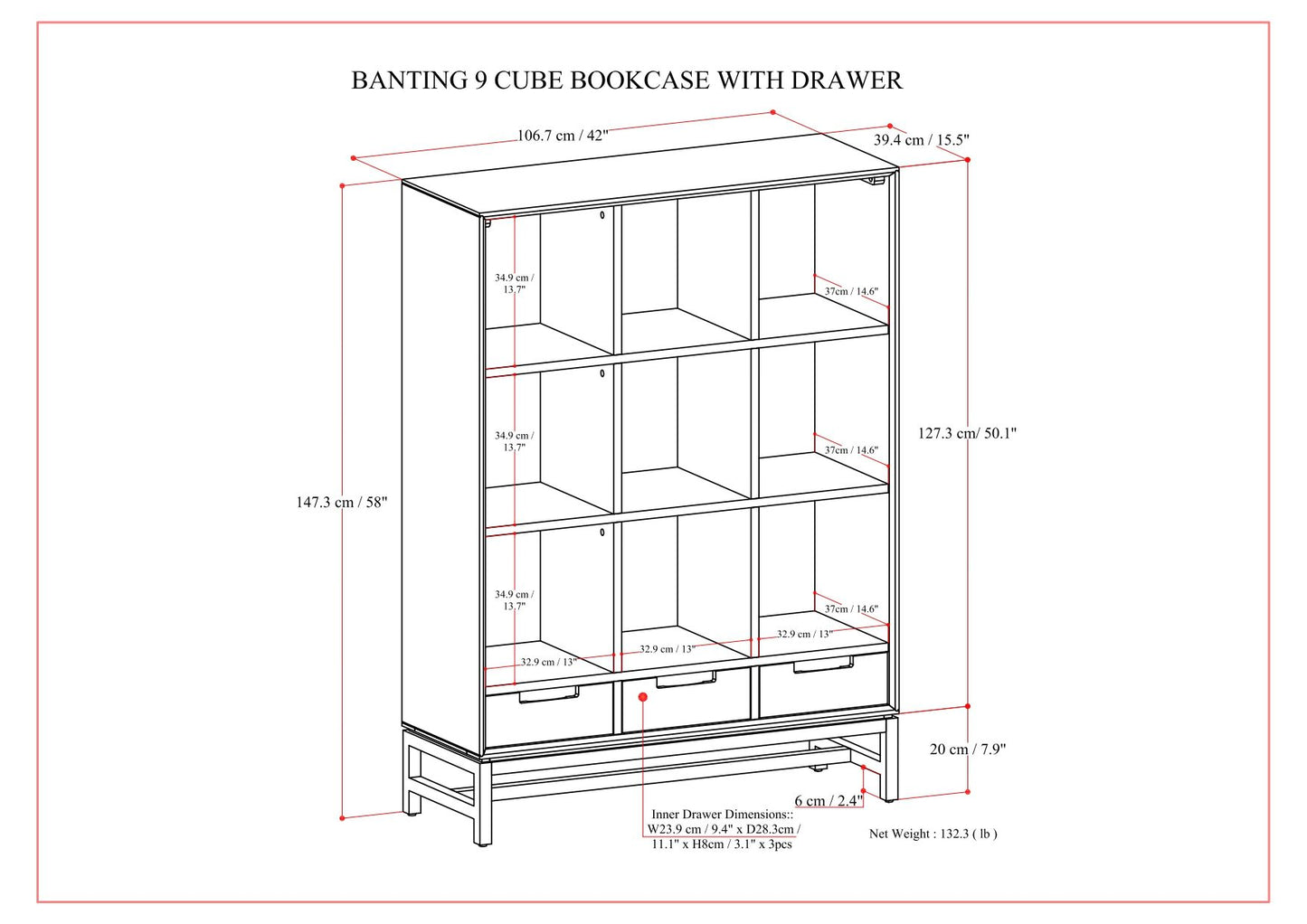 BANTING 9 CUBE BOOKCASE WITH DRAWER

106.7 cm / 42"

39.4 cm / 15.5"

34.9 cm / 13.7"

37cm / 14.6"

34.9 cm / 13.7"

37cm / 14.6"

127.3 cm/ 50.1"

147.3 cm / 58"

34.9 cm / 13.7"

37cm / 14.6"

32.9 cm / 13"

32.9 cm / 13"

32.9 cm / 13"

20 cm / 7.9"

6 cm / 2.4"

Inner Drawer Dimensions:: W23.9 cm / 9.4" x D28.3cm / 11.1" x H8cm / 3.1" x 3pcs

Net Weight : 132.3 ( lb )