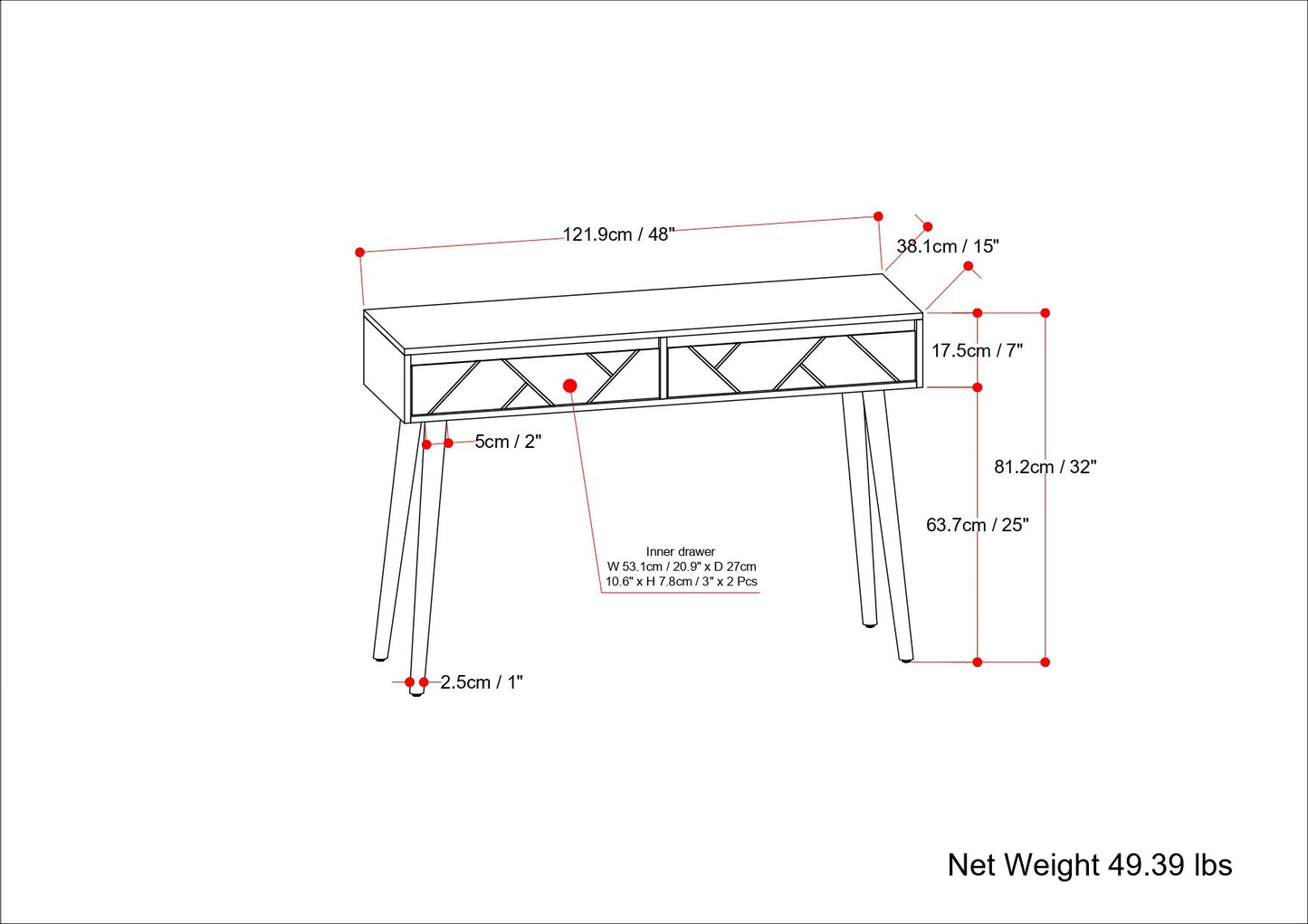 121.9cm / 48"

38.1cm / 15"

17.5cm / 7"

5cm / 2"

81.2cm / 32"

63.7cm / 25"

Inner drawer
W 53.1cm / 20.9" x D 27cm
10.6" x H 7.8cm / 3" x 2 Pcs

2.5cm / 1"

Net Weight 49.39 lbs