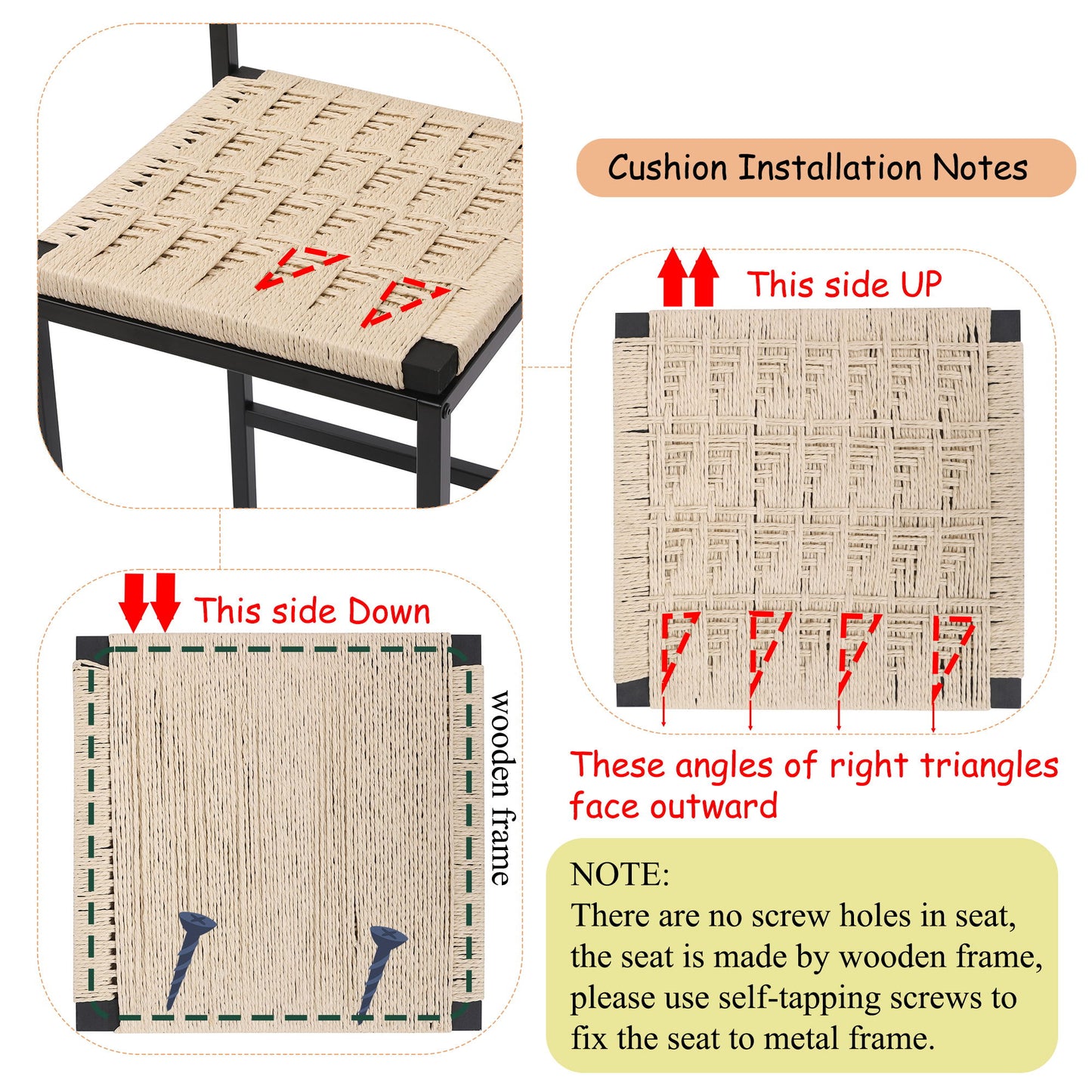 Cushion Installation Notes

This side UP

This side Down

wooden frame

These angles of right triangles face outward

NOTE:
There are no screw holes in seat, the seat is made by wooden frame, please use self-tapping screws to fix the seat to metal frame.