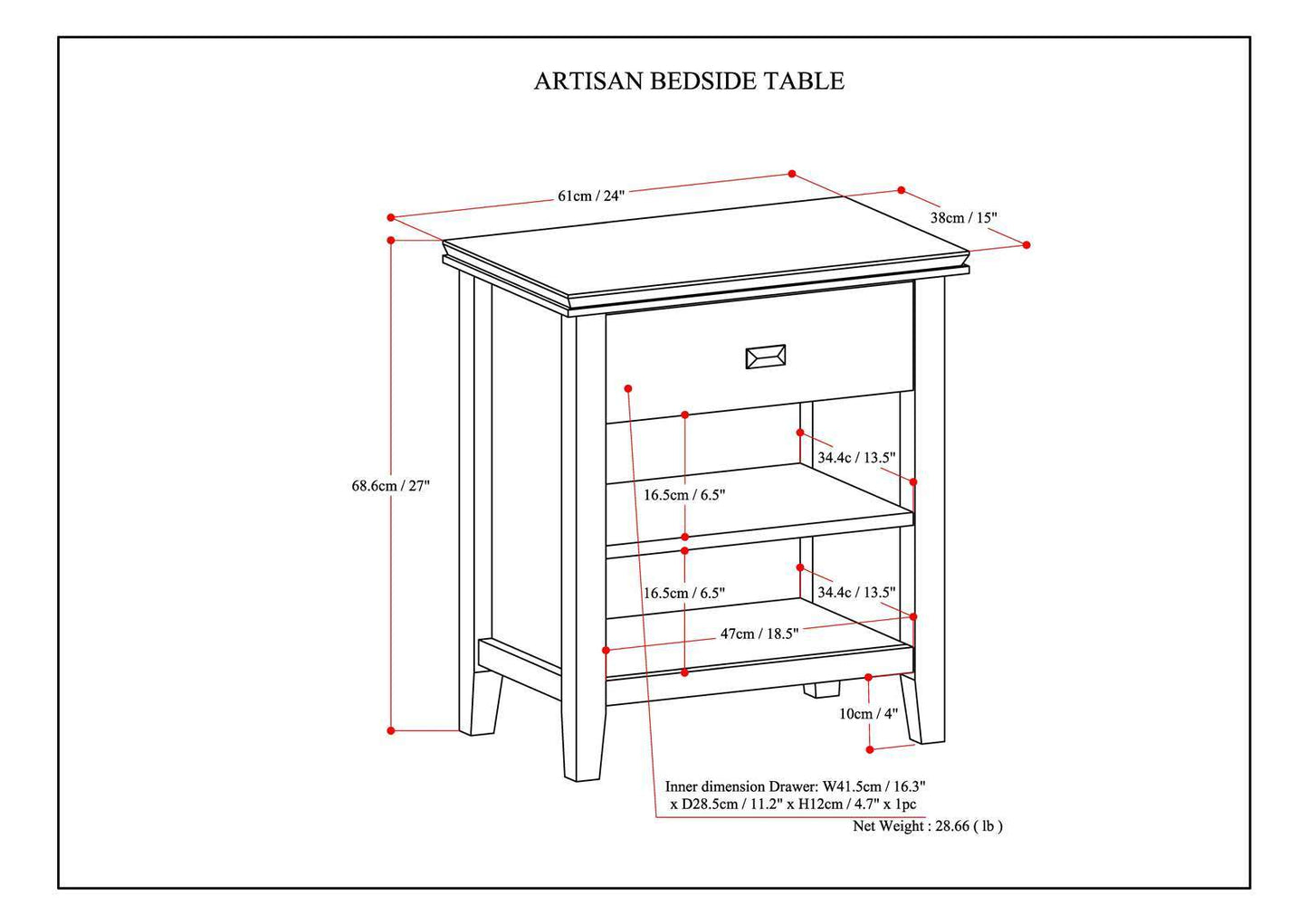 ARTISAN BEDSIDE TABLE

61cm / 24"

38cm / 15"

68.6cm / 27"

34.4c / 13.5"

16.5cm / 6.5"

16.5cm / 6.5"

34.4c / 13.5"

47cm / 18.5"

10cm / 4"

Inner dimension Drawer: W41.5cm / 16.3" x D28.5cm / 11.2" x H12cm / 4.7" x 1pc

Net Weight : 28.66 ( lb )