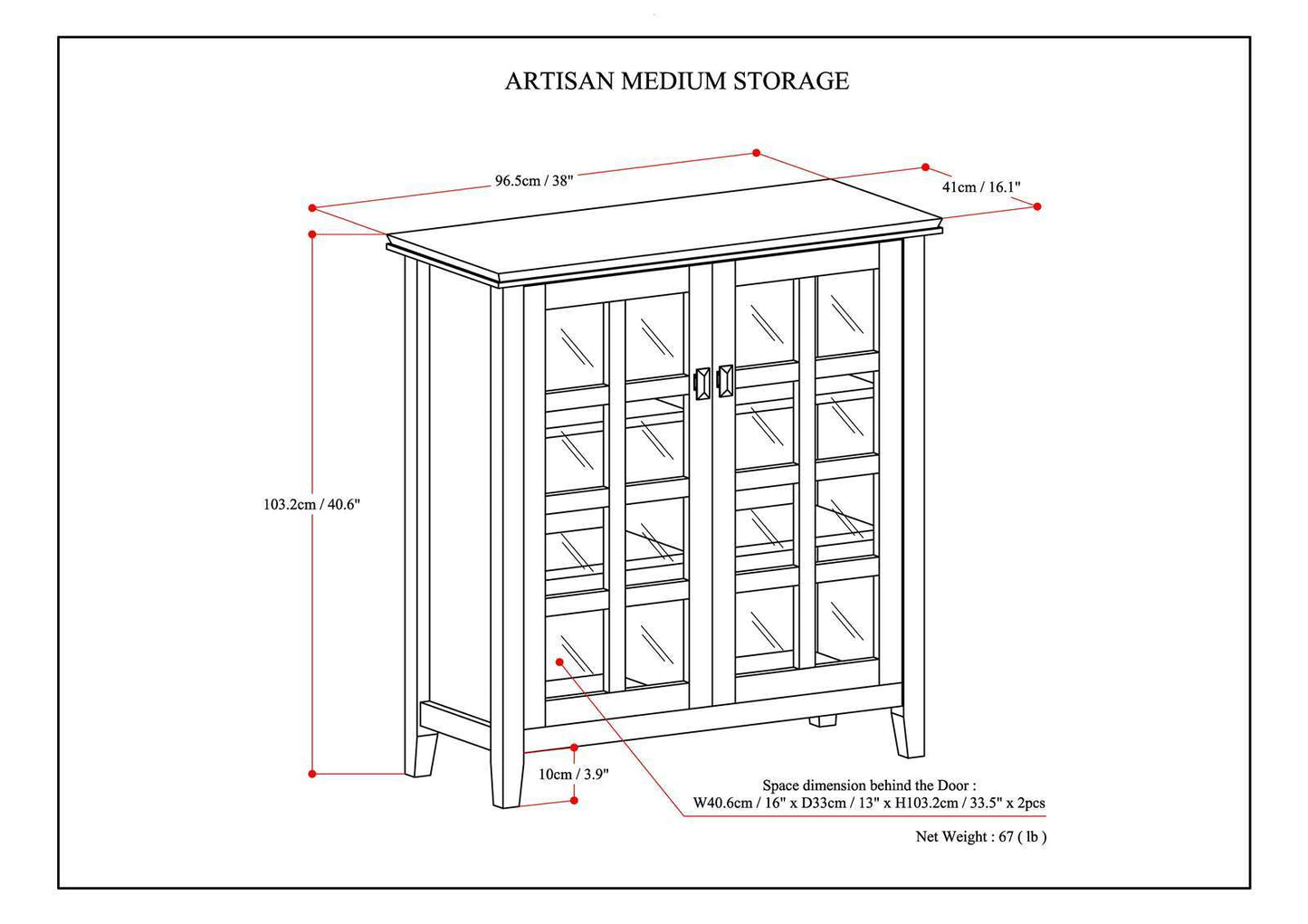 ARTISAN MEDIUM STORAGE

96.5cm / 38"

41cm / 16.1"

103.2cm / 40.6"

10cm / 3.9"

Space dimension behind the Door :
W40.6cm / 16" x D33cm / 13" x H103.2cm / 33.5" x 2pcs

Net Weight : 67 ( lb )