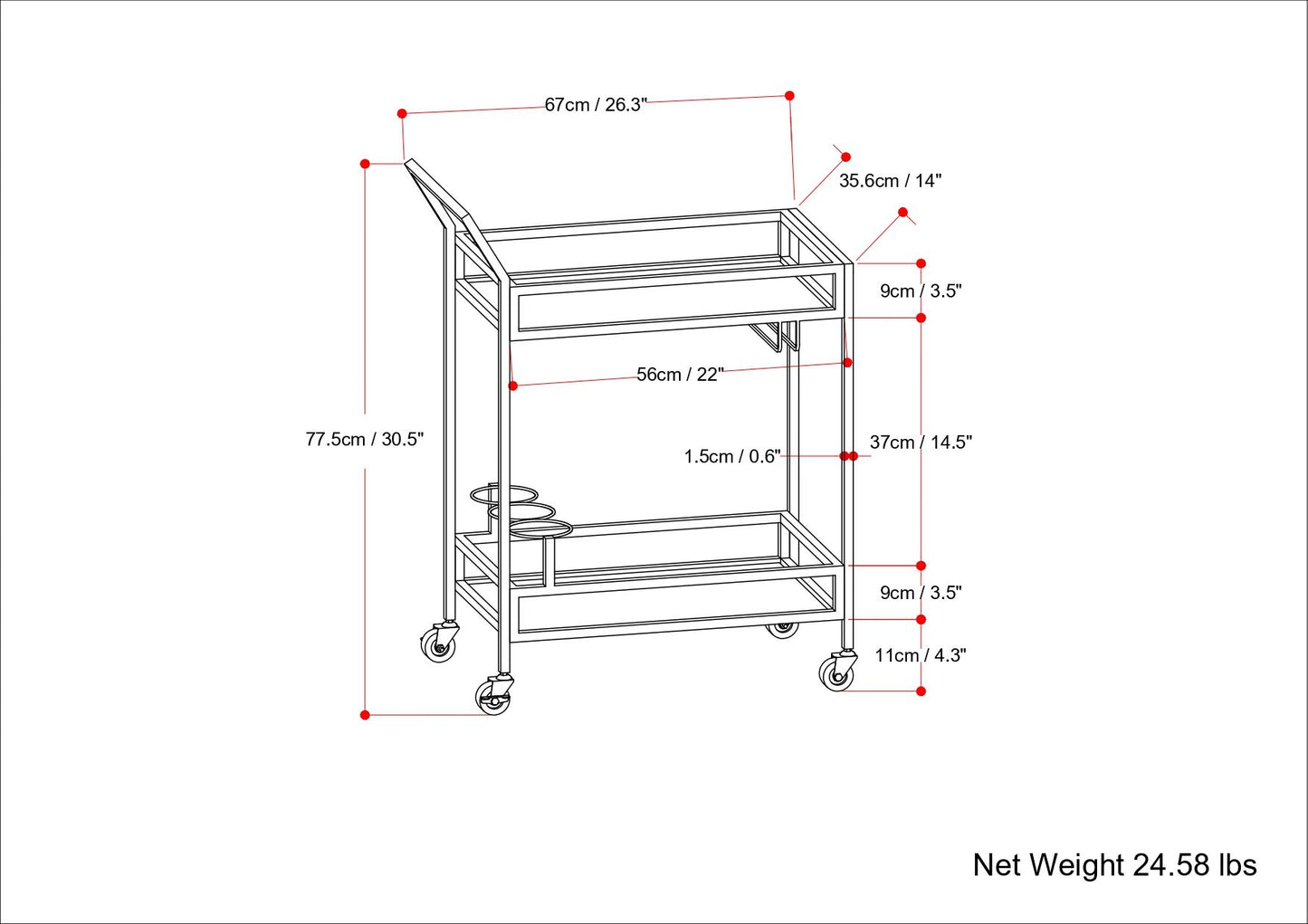 67cm / 26.3"

35.6cm / 14"

9cm / 3.5"

56cm / 22"

77.5cm / 30.5"

1.5cm / 0.6"

37cm / 14.5"

9cm / 3.5"

11cm / 4.3"

Net Weight 24.58 lbs