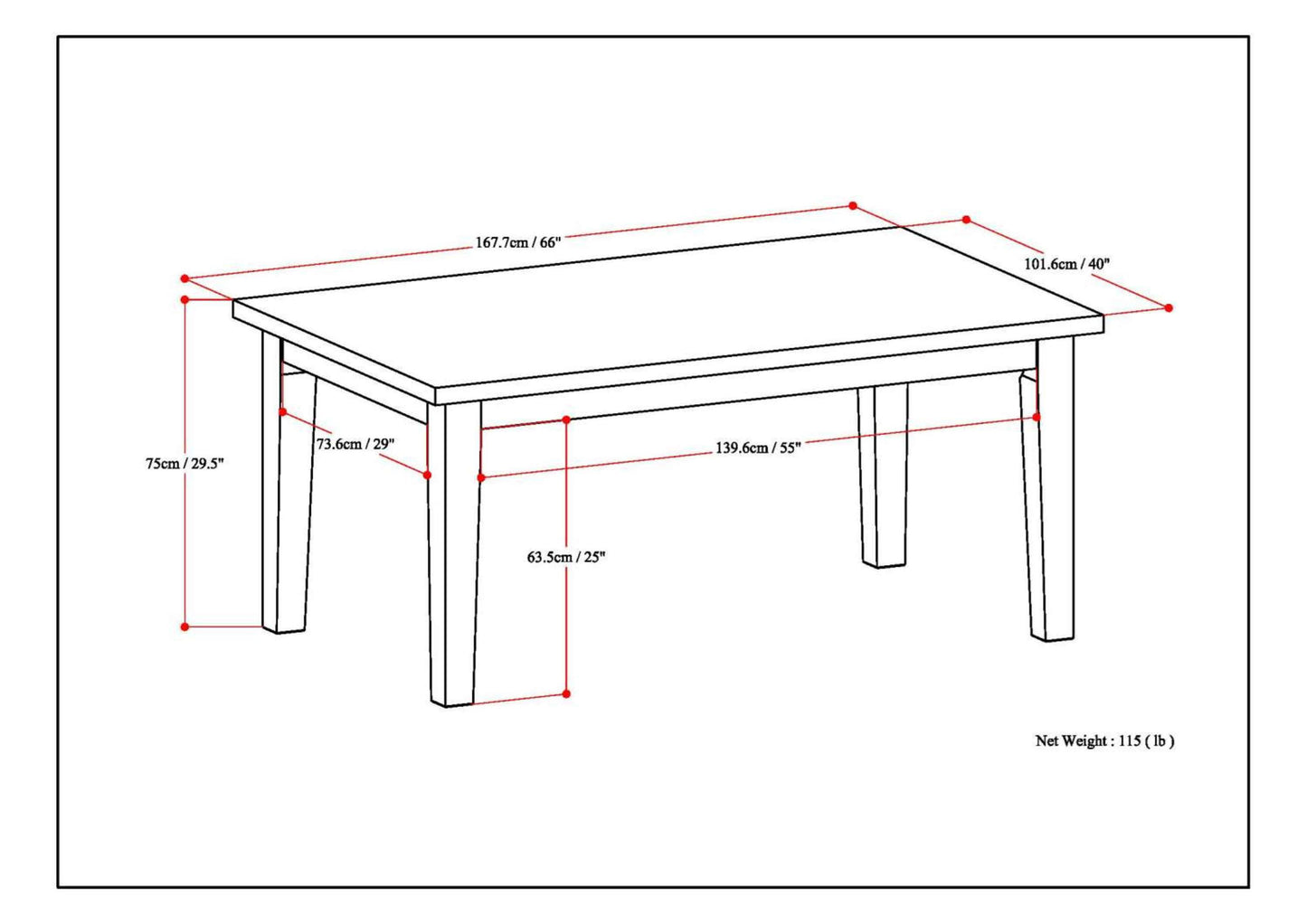 167.7cm / 66"

101.6cm / 40"

75cm / 29.5"

73.6cm / 29"

139.6cm / 55"

63.5cm / 25"

Net Weight : 115 ( lb )