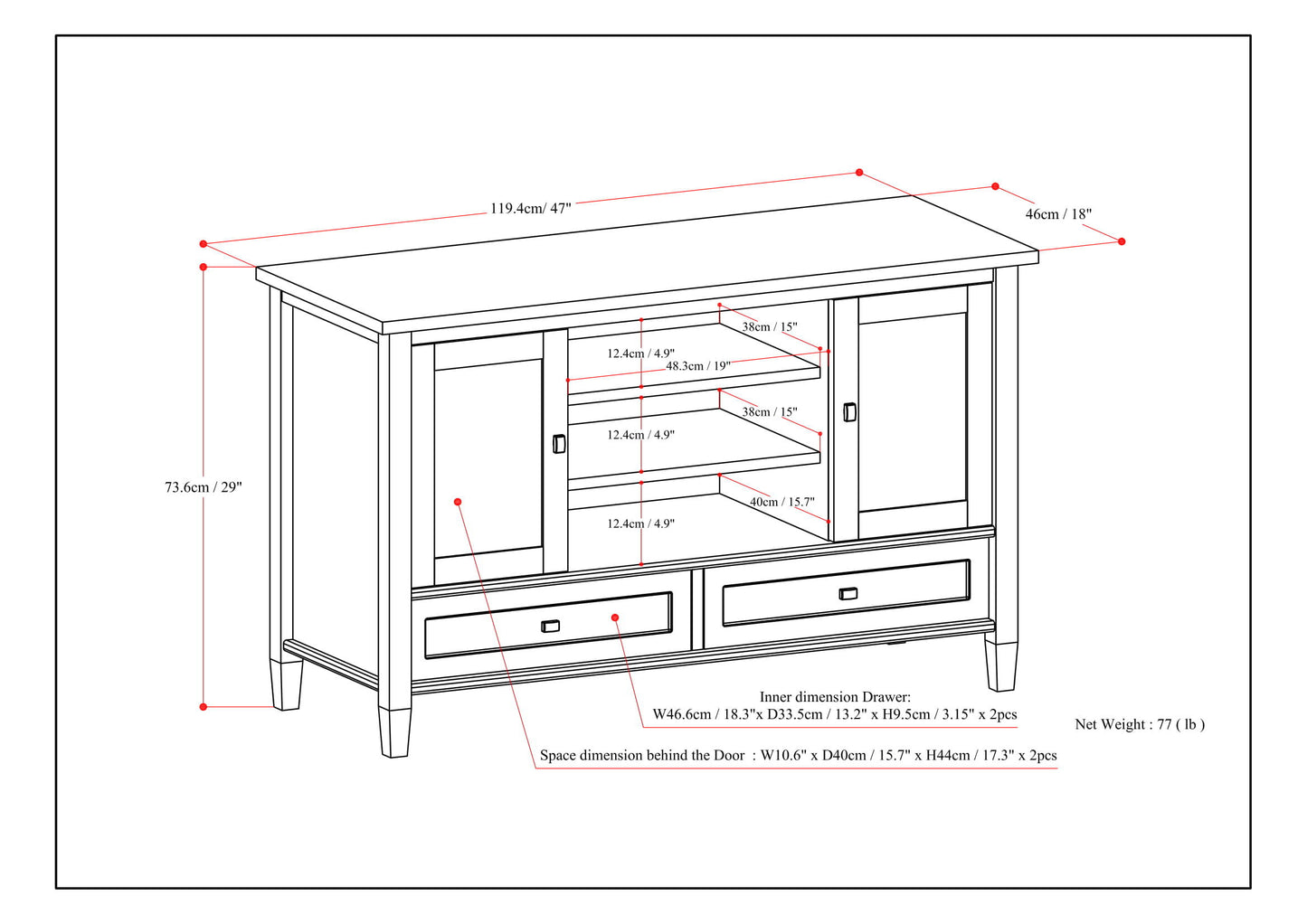 119.4cm/ 47"

46cm / 18"

73.6cm / 29"

38cm / 15"

12.4cm / 4.9"

48.3cm / 19"

38cm / 15"

12.4cm / 4.9"

40cm / 15.7"

12.4cm / 4.9"

Inner dimension Drawer:
W46.6cm / 18.3"x D33.5cm / 13.2" x H9.5cm / 3.15" x 2pcs

Net Weight : 77 ( lb )

Space dimension behind the Door : W10.6" x D40cm / 15.7" x H44cm / 17.3" x 2pcs