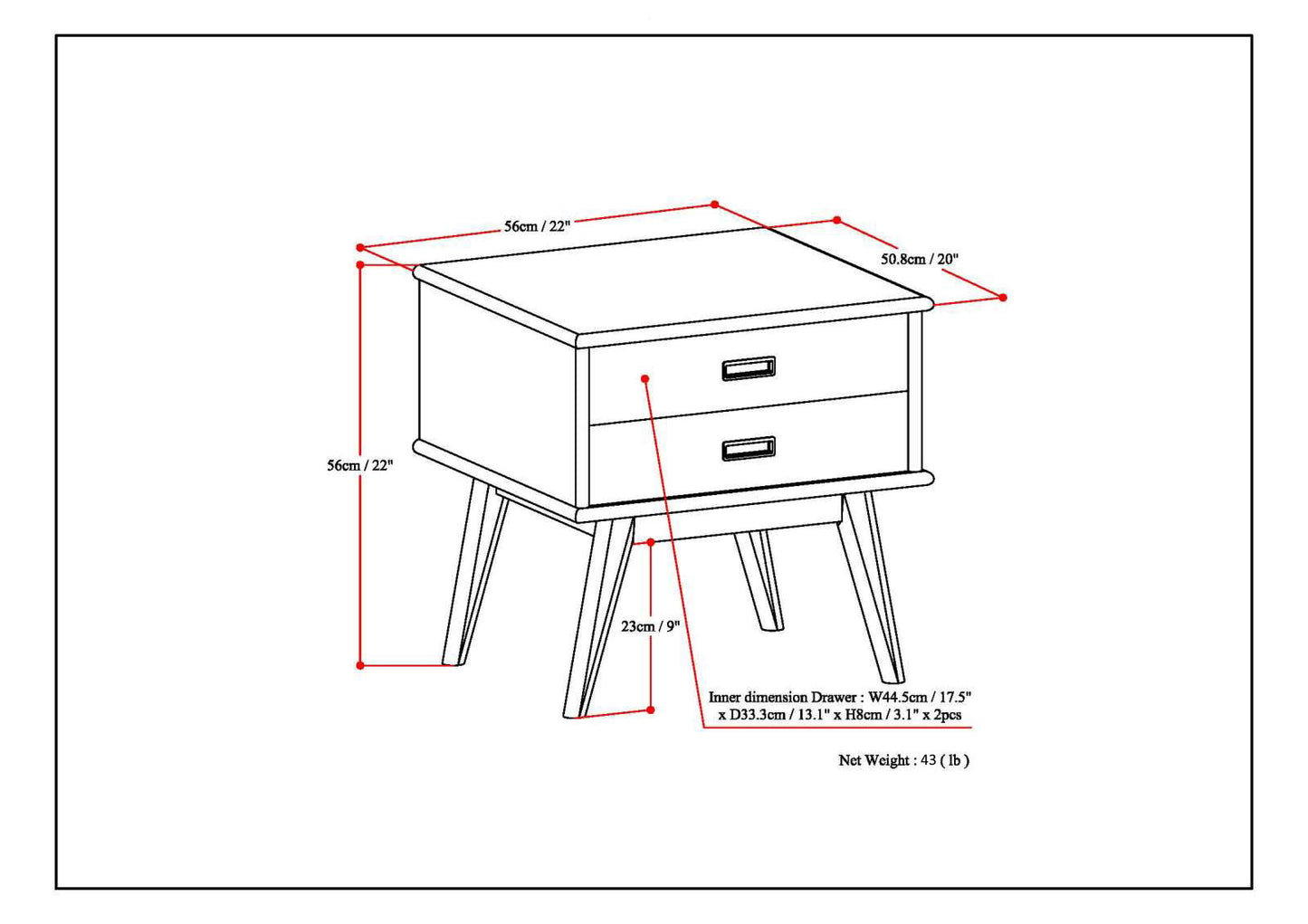 56cm / 22"

50.8cm / 20"

56cm / 22"

23cm / 9"

Inner dimension Drawer : W44.5cm / 17.5" x D33.3cm / 13.1" x H8cm / 3.1" x 2pcs

Net Weight : 43 ( lb )