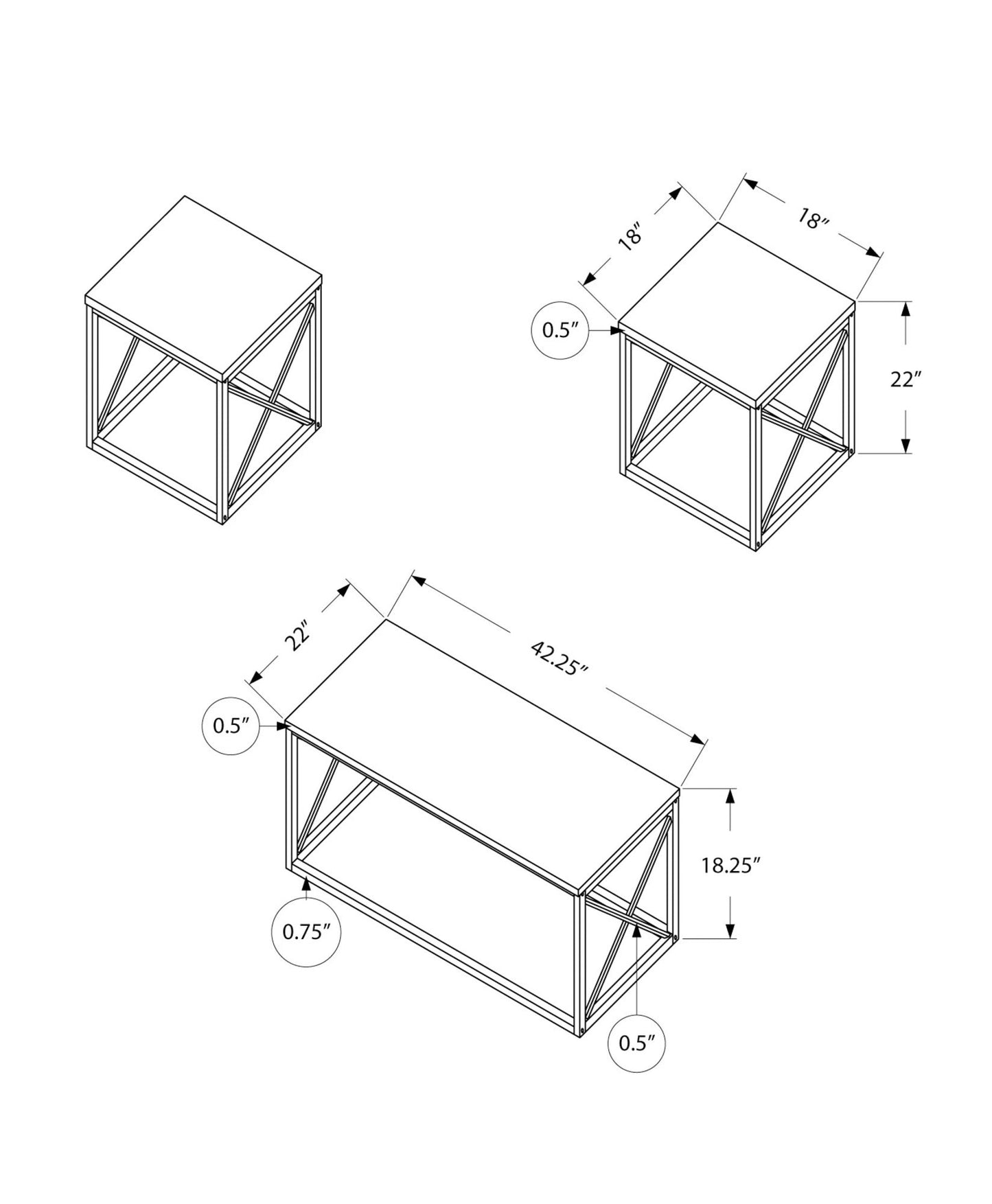 18″

18″

0.5″

22″

22″

42.25″

0.5″

18.25″

0.75″

0.5″