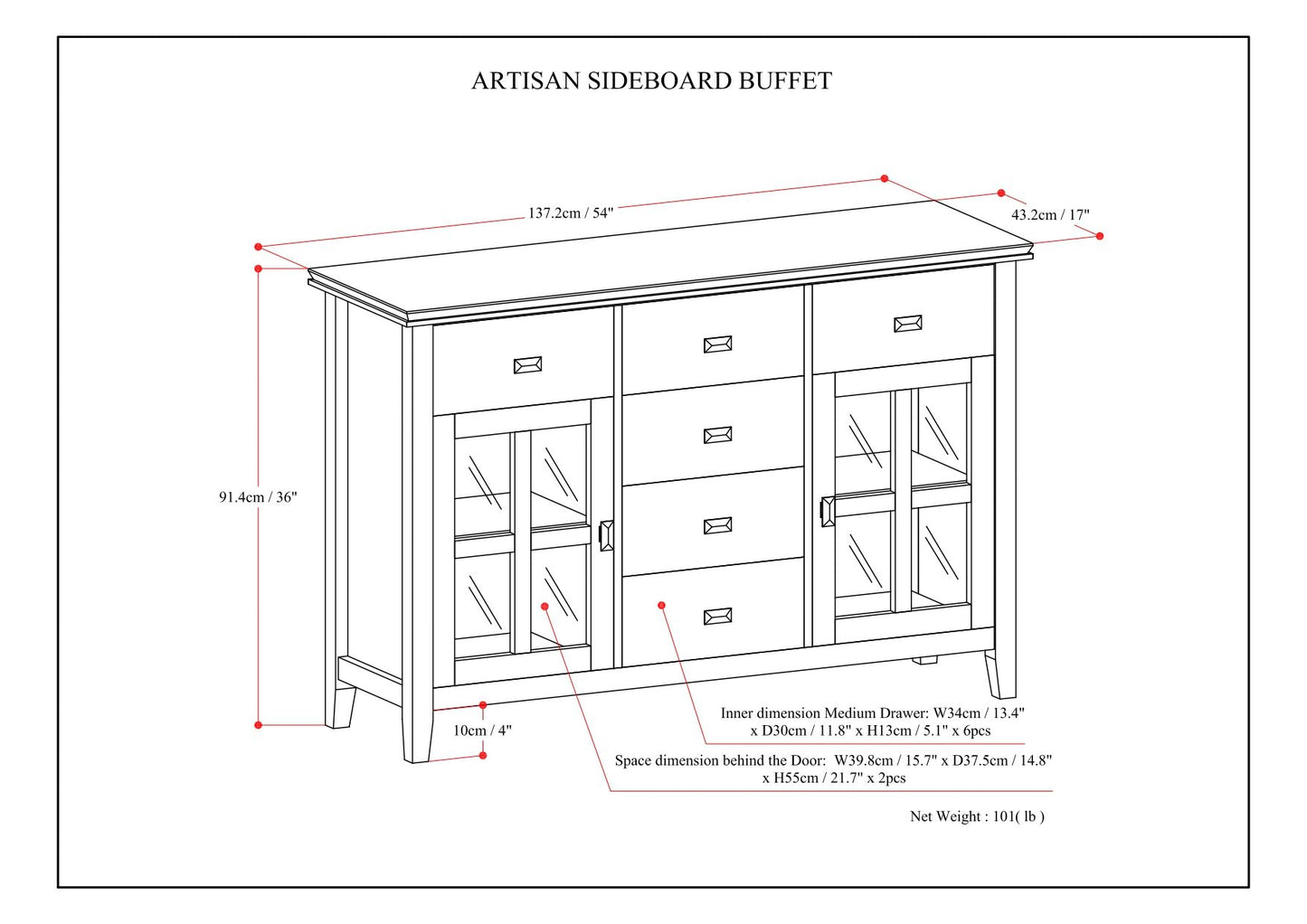 ARTISAN SIDEBOARD BUFFET

137.2cm / 54"

43.2cm / 17"

91.4cm / 36"

10cm / 4"

Inner dimension Medium Drawer: W34cm / 13.4" x D30cm / 11.8" x H13cm / 5.1" x 6pcs

Space dimension behind the Door: W39.8cm / 15.7" x D37.5cm / 14.8" x H55cm / 21.7" x 2pcs

Net Weight : 101( lb )