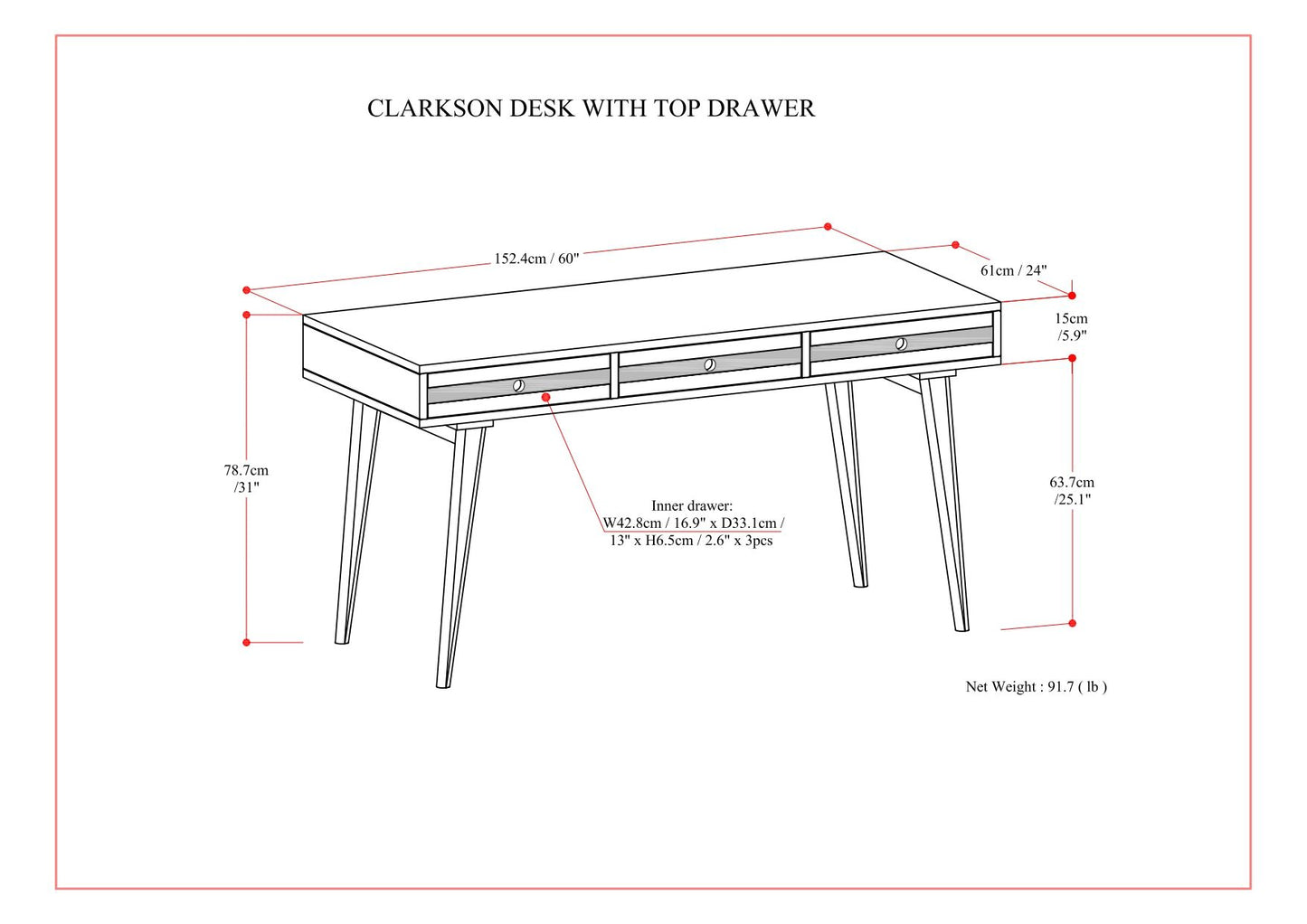 CLARKSON DESK WITH TOP DRAWER

152.4cm / 60"

61cm / 24"

15cm /5.9"

78.7cm /31"

63.7cm /25.1"

Inner drawer: W42.8cm / 16.9" x D33.1cm / 13" x H6.5cm / 2.6" x 3pcs

Net Weight : 91.7 ( lb )