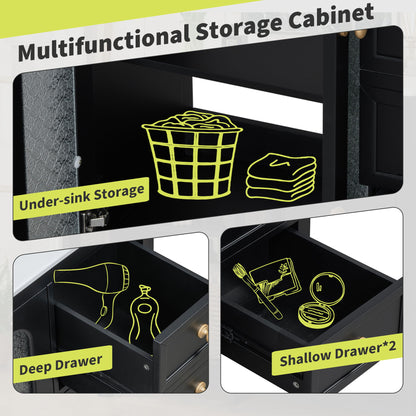 Multifunctional Storage Cabinet

Under-sink Storage

Deep Drawer

Shallow Drawer*2