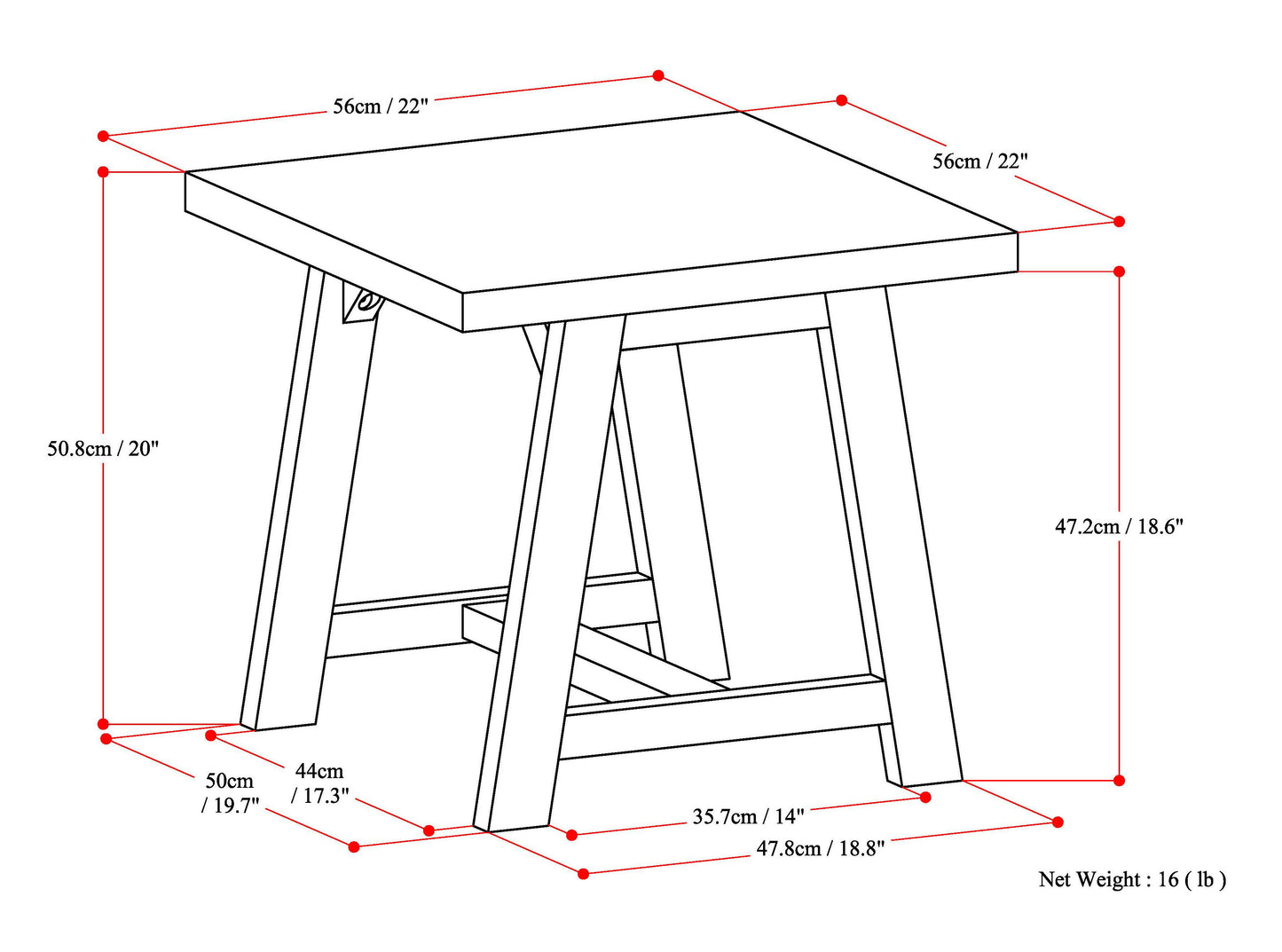 56cm / 22"

56cm / 22"

50.8cm / 20"

47.2cm / 18.6"

50cm / 19.7"

44cm / 17.3"

35.7cm / 14"

47.8cm / 18.8"

Net Weight : 16 ( lb )