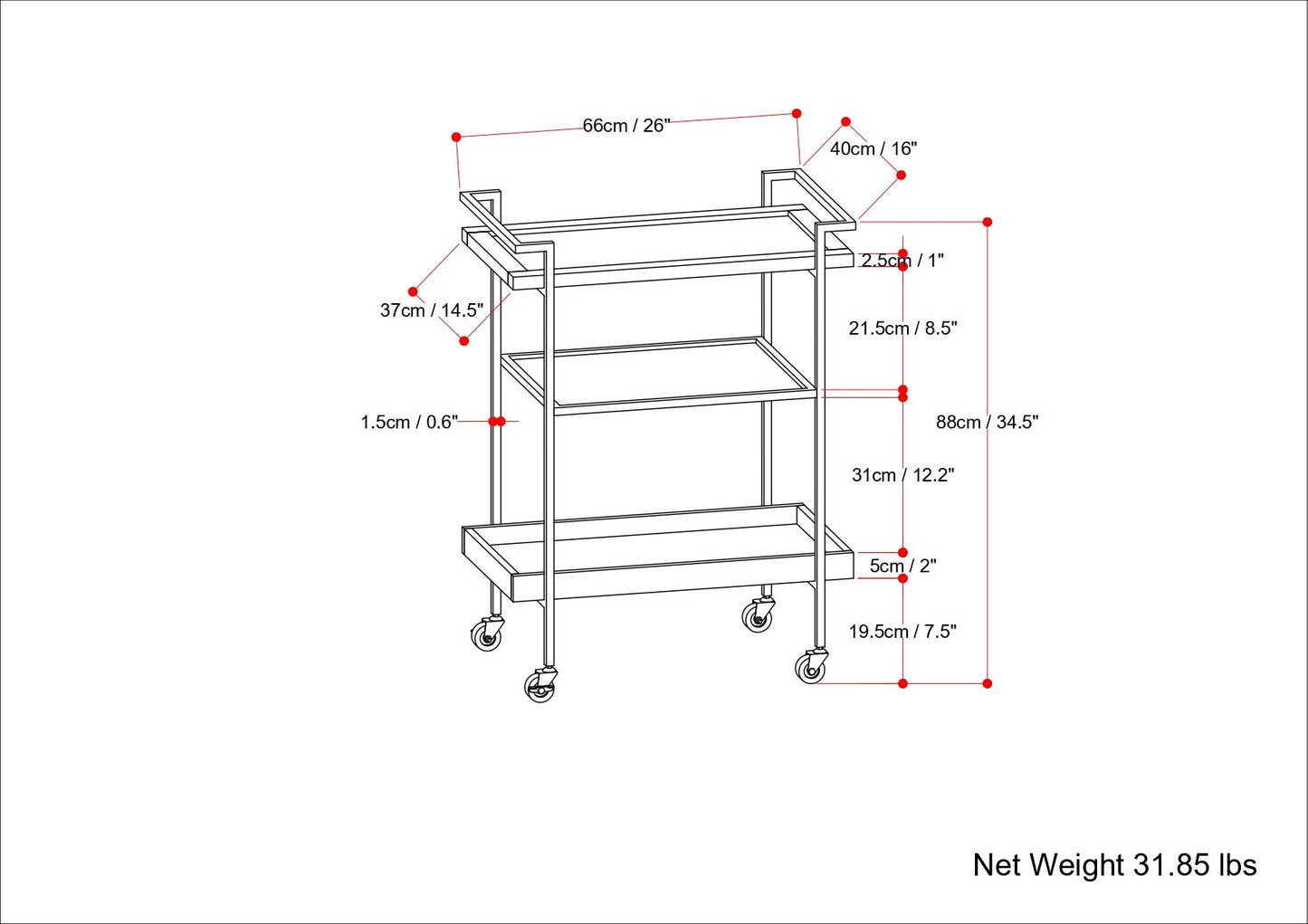 66cm / 26"

40cm / 16"

2.5cm / 1"

37cm / 14.5"

21.5cm / 8.5"

1.5cm / 0.6"

88cm / 34.5"

31cm / 12.2"

5cm / 2"

19.5cm / 7.5"

Net Weight 31.85 lbs