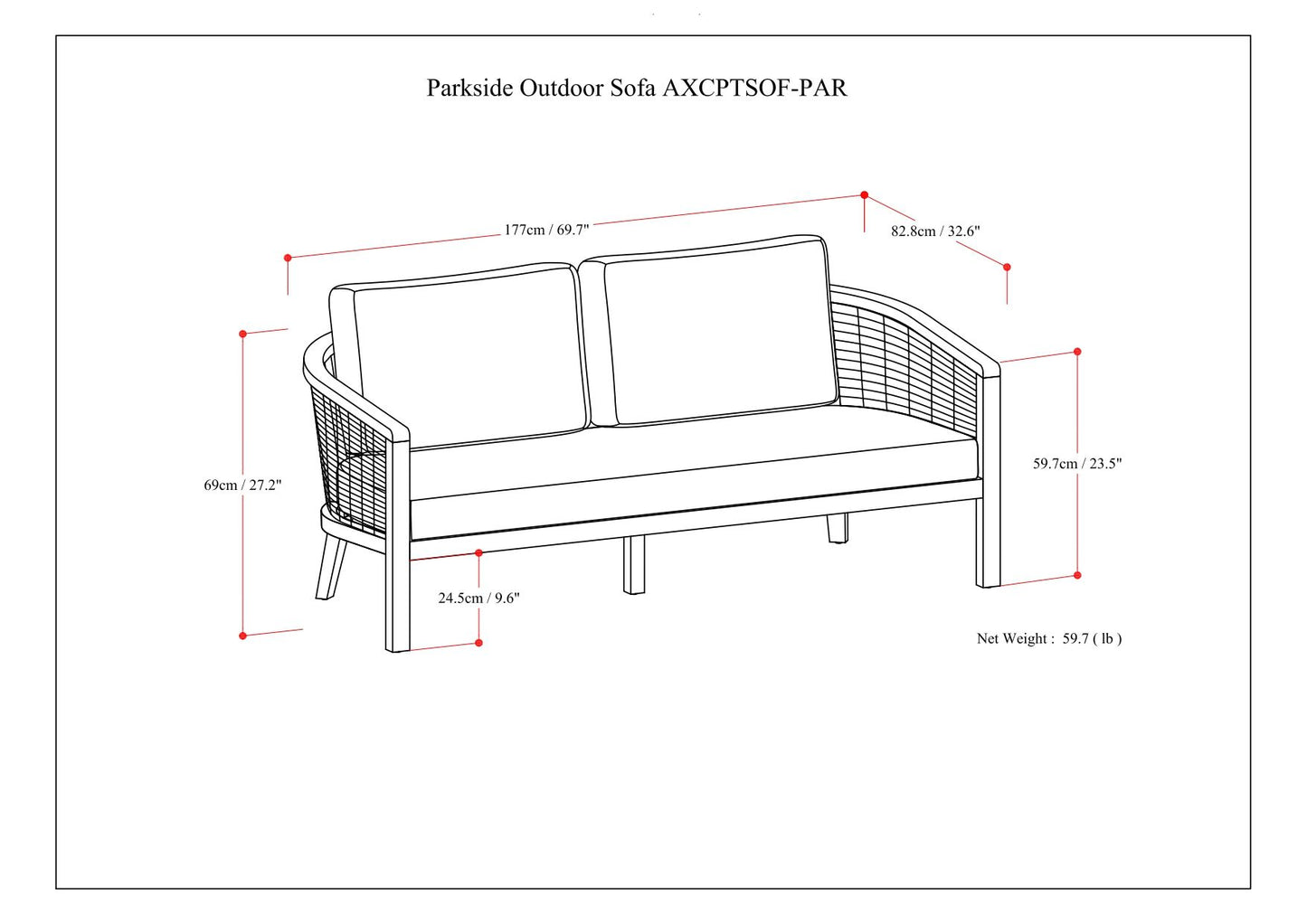 Parkside Outdoor Sofa AXCPTSOF-PAR

177cm / 69.7"

82.8cm / 32.6"

69cm / 27.2"

59.7cm / 23.5"

24.5cm / 9.6"

Net Weight : 59.7 ( lb )