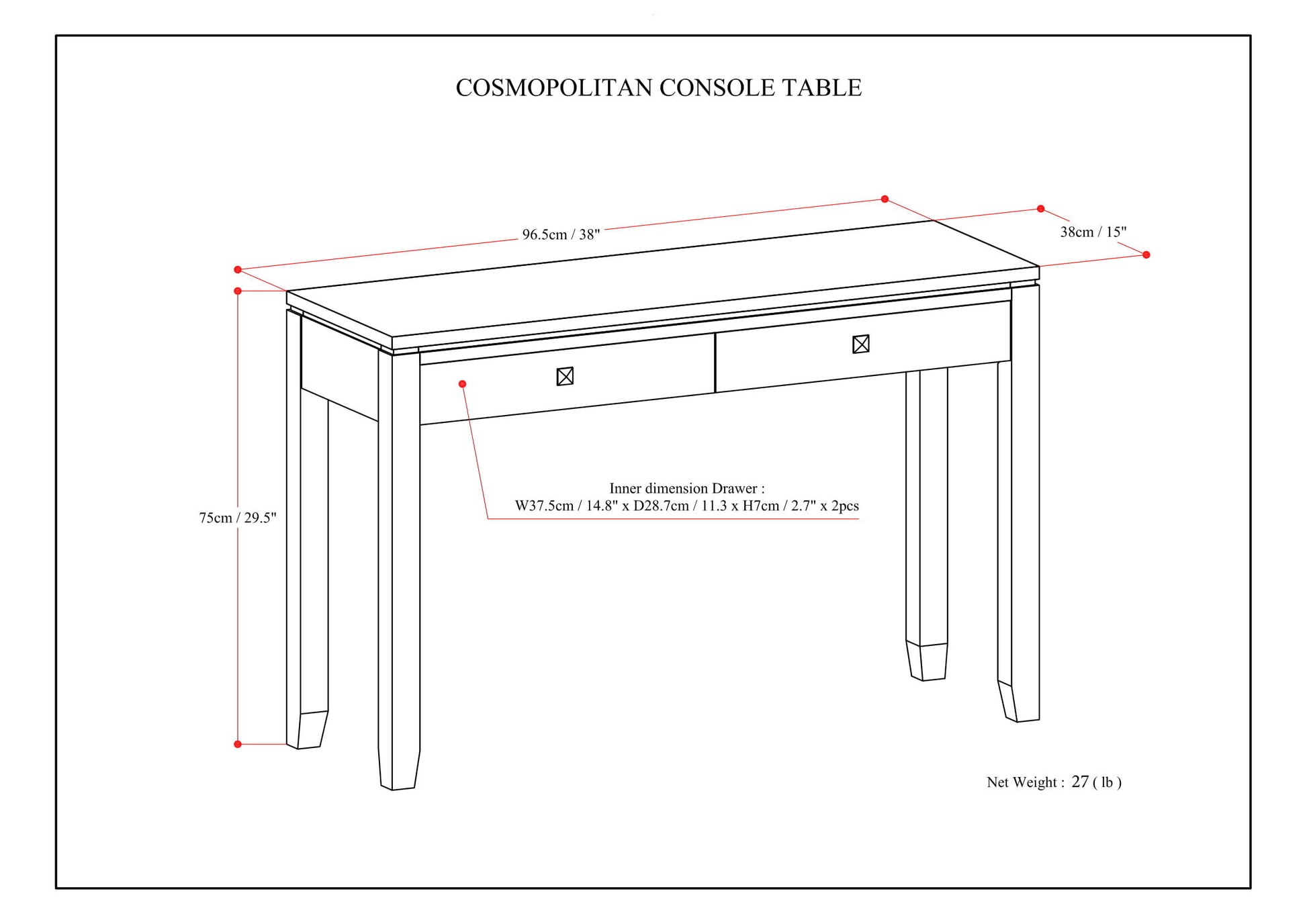 COSMOPOLITAN CONSOLE TABLE

96.5cm / 38"

38cm / 15"

75cm / 29.5"

Inner dimension Drawer :
W37.5cm / 14.8" x D28.7cm / 11.3 x H7cm / 2.7" x 2pcs

Net Weight : 27 ( lb )