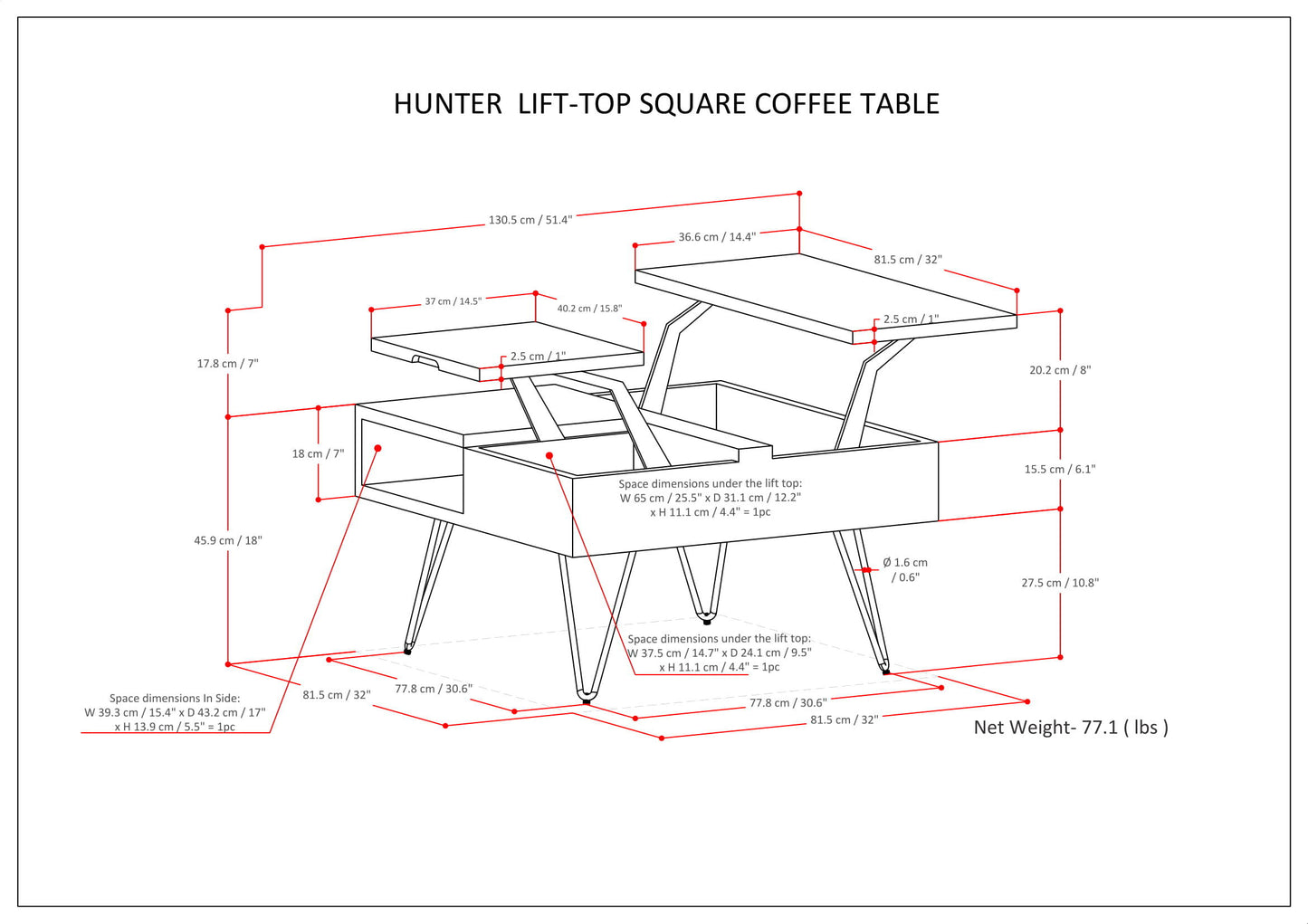 HUNTER LIFT-TOP SQUARE COFFEE TABLE

130.5 cm / 51.4"

36.6 cm / 14.4"

81.5 cm / 32"

37 cm / 14.5"

40.2 cm / 15.8"

2.5 cm / 1"

2.5 cm / 1"

17.8 cm / 7"

20.2 cm / 8"

18 cm / 7"

15.5 cm / 6.1"

Space dimensions under the lift top:
W 65 cm / 25.5" x D 31.1 cm / 12.2"
x H 11.1 cm / 4.4" = 1pc

45.9 cm / 18"

Ø 1.6 cm
/ 0.6"

27.5 cm / 10.8"

Space dimensions under the lift top:
W 37.5 cm / 14.7" x D 24.1 cm / 9.5"
x H 11.1 cm / 4.4" = 1pc

Space dimensions In Side:
W 39.3 cm / 15.4" x D 43.2 cm / 17"
x H 13.9 cm / 5.5" = 1pc

81.5 cm / 32"

77.8 cm / 30.6"

77.8 cm / 30.6"

81.5 cm / 32"

Net Weight- 77.1 ( lbs )