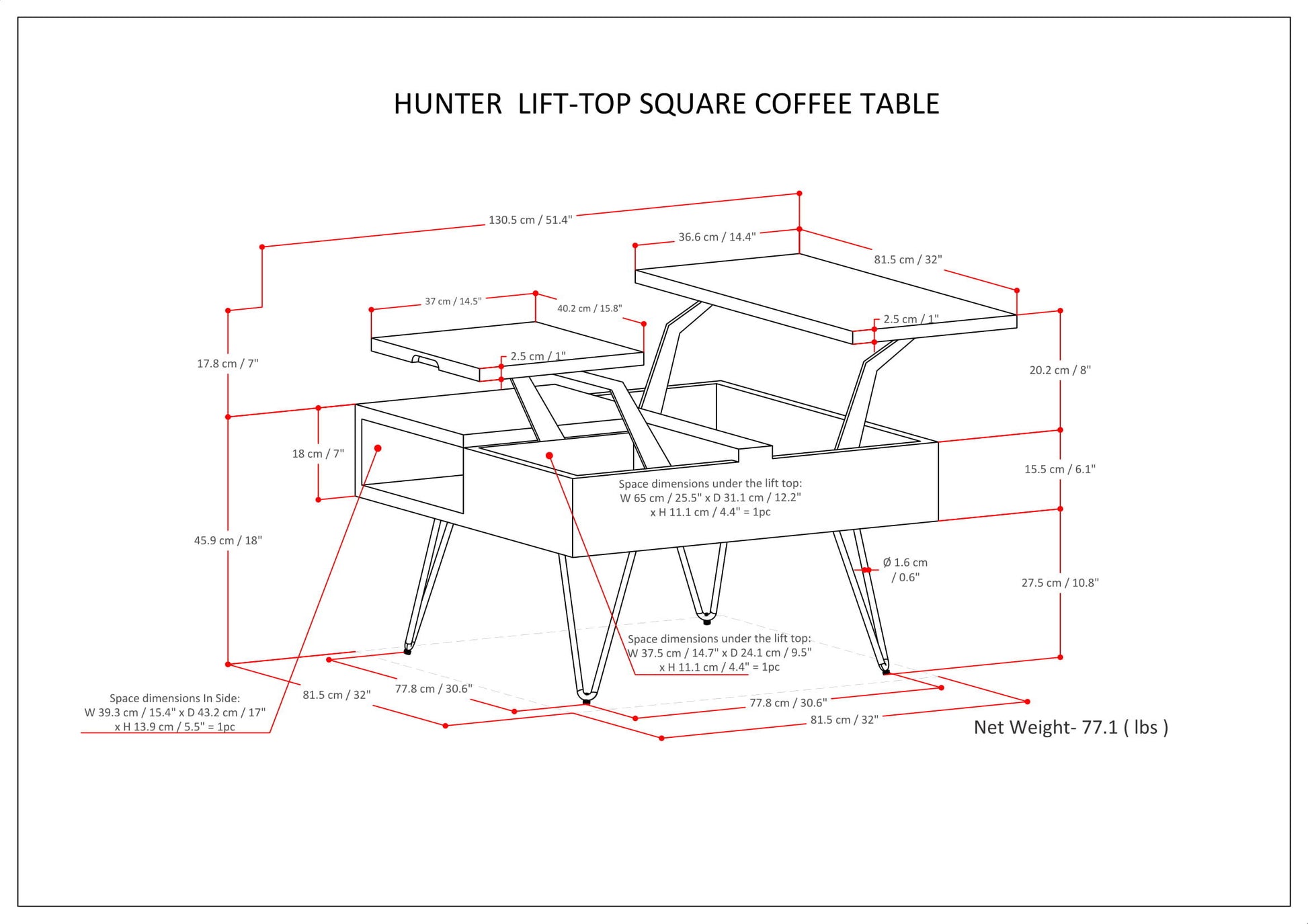 HUNTER LIFT-TOP SQUARE COFFEE TABLE

130.5 cm / 51.4"

36.6 cm / 14.4"

81.5 cm / 32"

37 cm / 14.5"

40.2 cm / 15.8"

2.5 cm / 1"

2.5 cm / 1"

17.8 cm / 7"

20.2 cm / 8"

18 cm / 7"

15.5 cm / 6.1"

Space dimensions under the lift top:
W 65 cm / 25.5" x D 31.1 cm / 12.2"
x H 11.1 cm / 4.4" = 1pc

45.9 cm / 18"

Ø 1.6 cm
/ 0.6"

27.5 cm / 10.8"

Space dimensions under the lift top:
W 37.5 cm / 14.7" x D 24.1 cm / 9.5"
x H 11.1 cm / 4.4" = 1pc

Space dimensions In Side:
W 39.3 cm / 15.4" x D 43.2 cm / 17"
x H 13.9 cm / 5.5" = 1pc

81.5 cm / 32"

77.8 cm / 30.6"

77.8 cm / 30.6"

81.5 cm / 32"

Net Weight- 77.1 ( lbs )