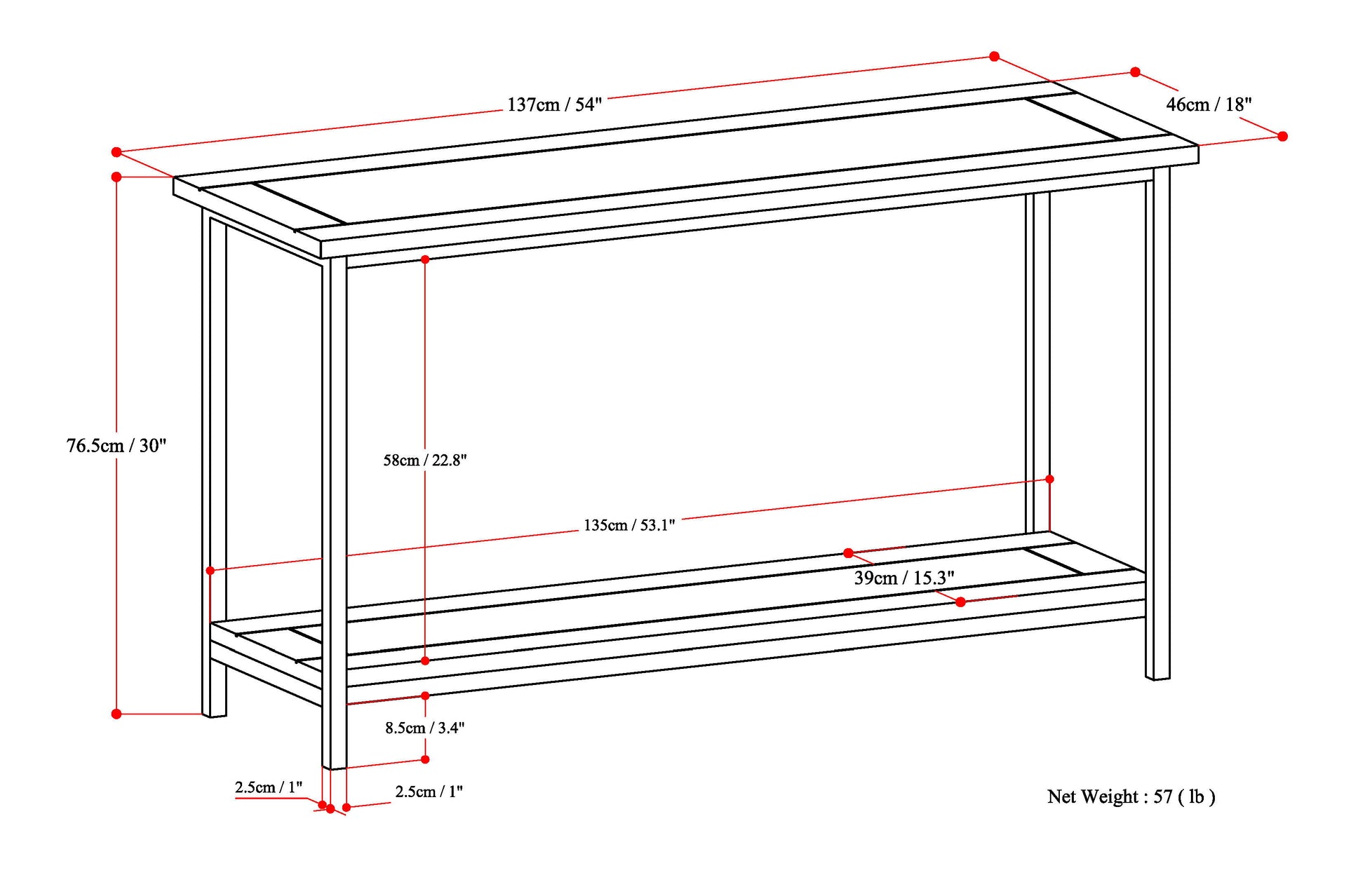 137cm / 54"

46cm / 18"

76.5cm / 30"

58cm / 22.8"

135cm / 53.1"

39cm / 15.3"

8.5cm / 3.4"

2.5cm / 1"

2.5cm / 1"

Net Weight : 57 ( lb )