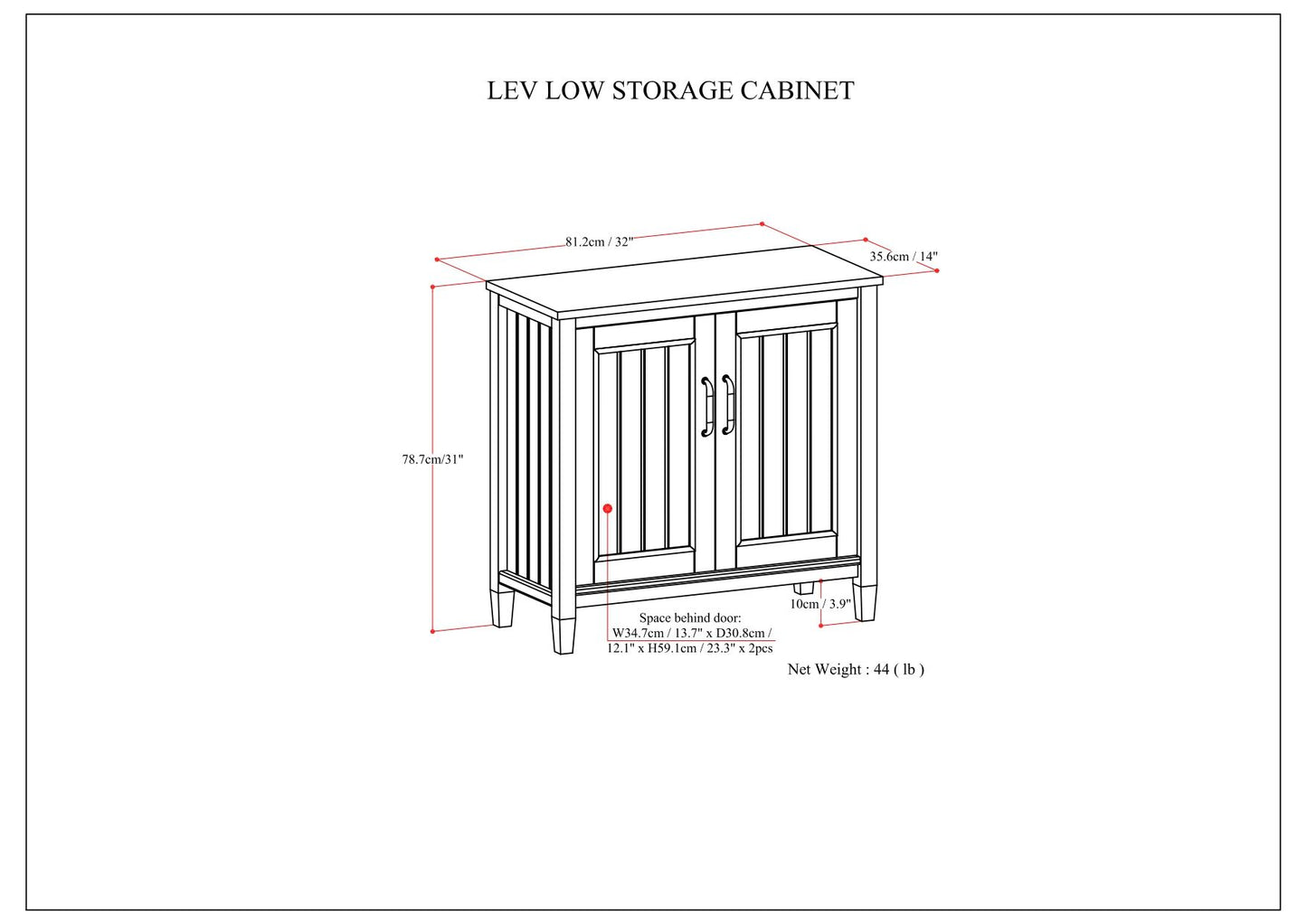 LEV LOW STORAGE CABINET

81.2cm / 32"

35.6cm / 14"

78.7cm/31"

10cm / 3.9"

Space behind door:
W34.7cm / 13.7" x D30.8cm / 12.1" x H59.1cm / 23.3" x 2pcs

Net Weight : 44 ( lb )