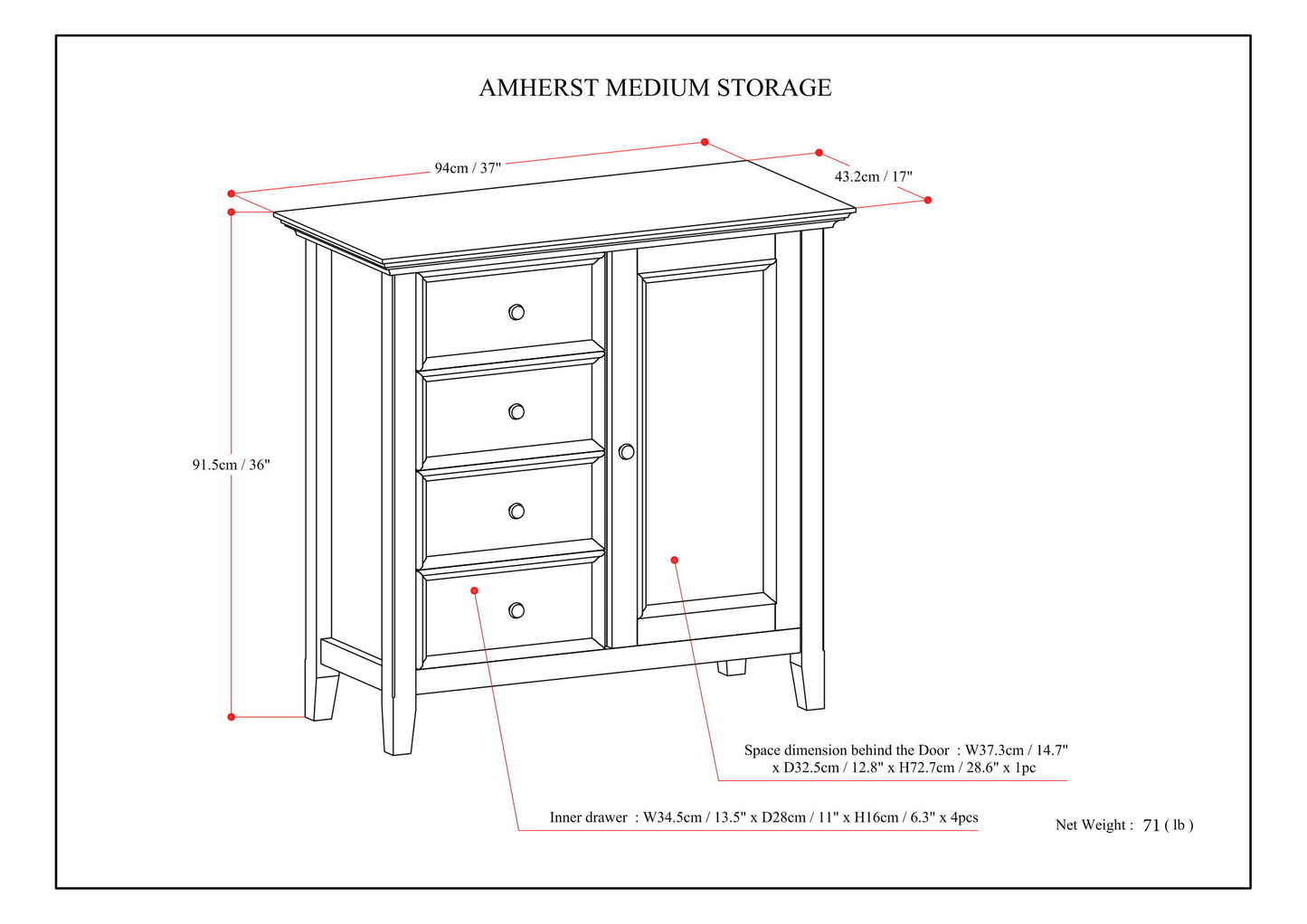 AMHERST MEDIUM STORAGE

94cm / 37"

43.2cm / 17"

91.5cm / 36"

Space dimension behind the Door : W37.3cm / 14.7" x D32.5cm / 12.8" x H72.7cm / 28.6" x 1pc

Inner drawer : W34.5cm / 13.5" x D28cm / 11" x H16cm / 6.3" x 4pcs

Net Weight : 71 ( lb )