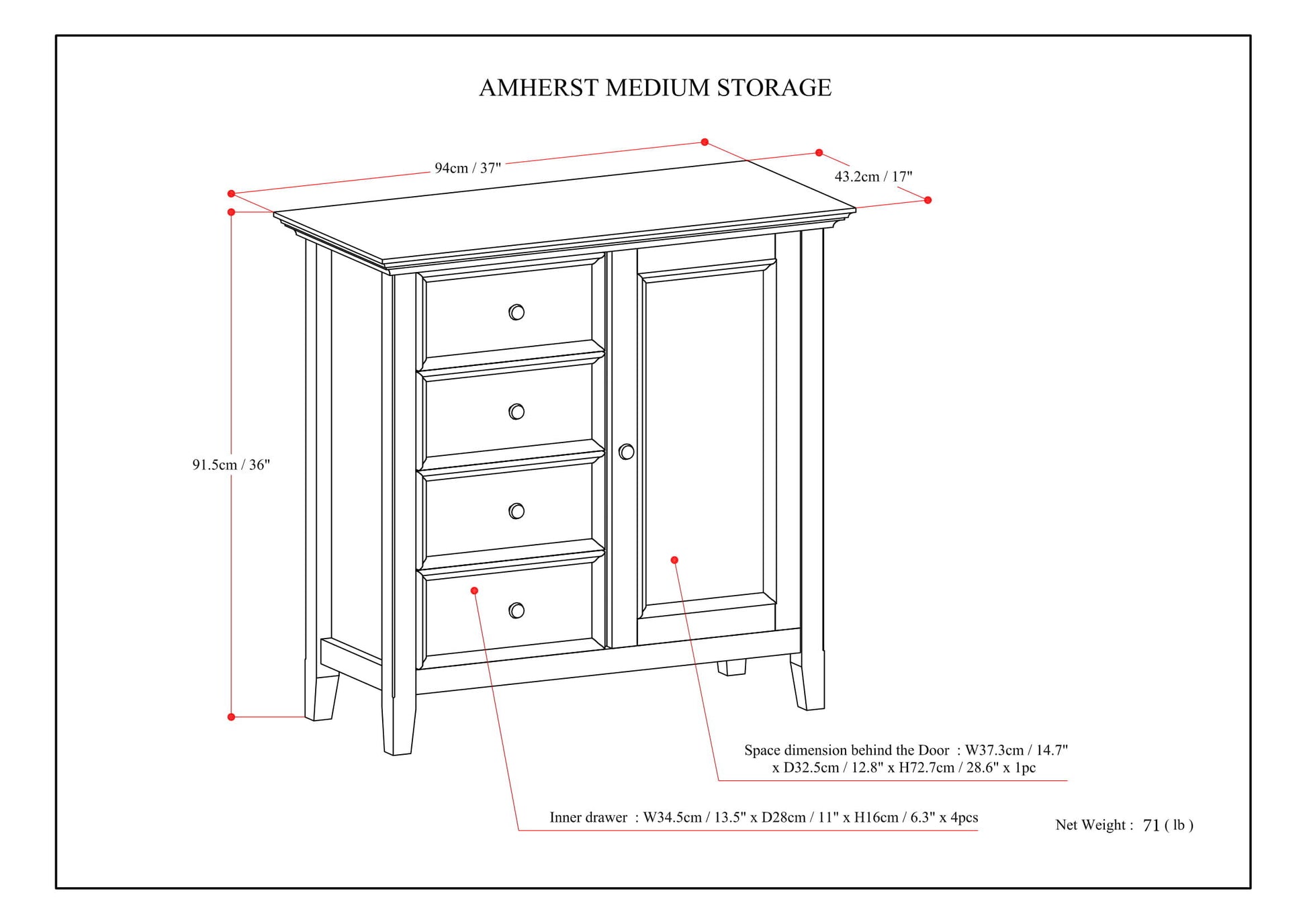 AMHERST MEDIUM STORAGE

94cm / 37"

43.2cm / 17"

91.5cm / 36"

Space dimension behind the Door : W37.3cm / 14.7" x D32.5cm / 12.8" x H72.7cm / 28.6" x 1pc

Inner drawer : W34.5cm / 13.5" x D28cm / 11" x H16cm / 6.3" x 4pcs

Net Weight : 71 ( lb )