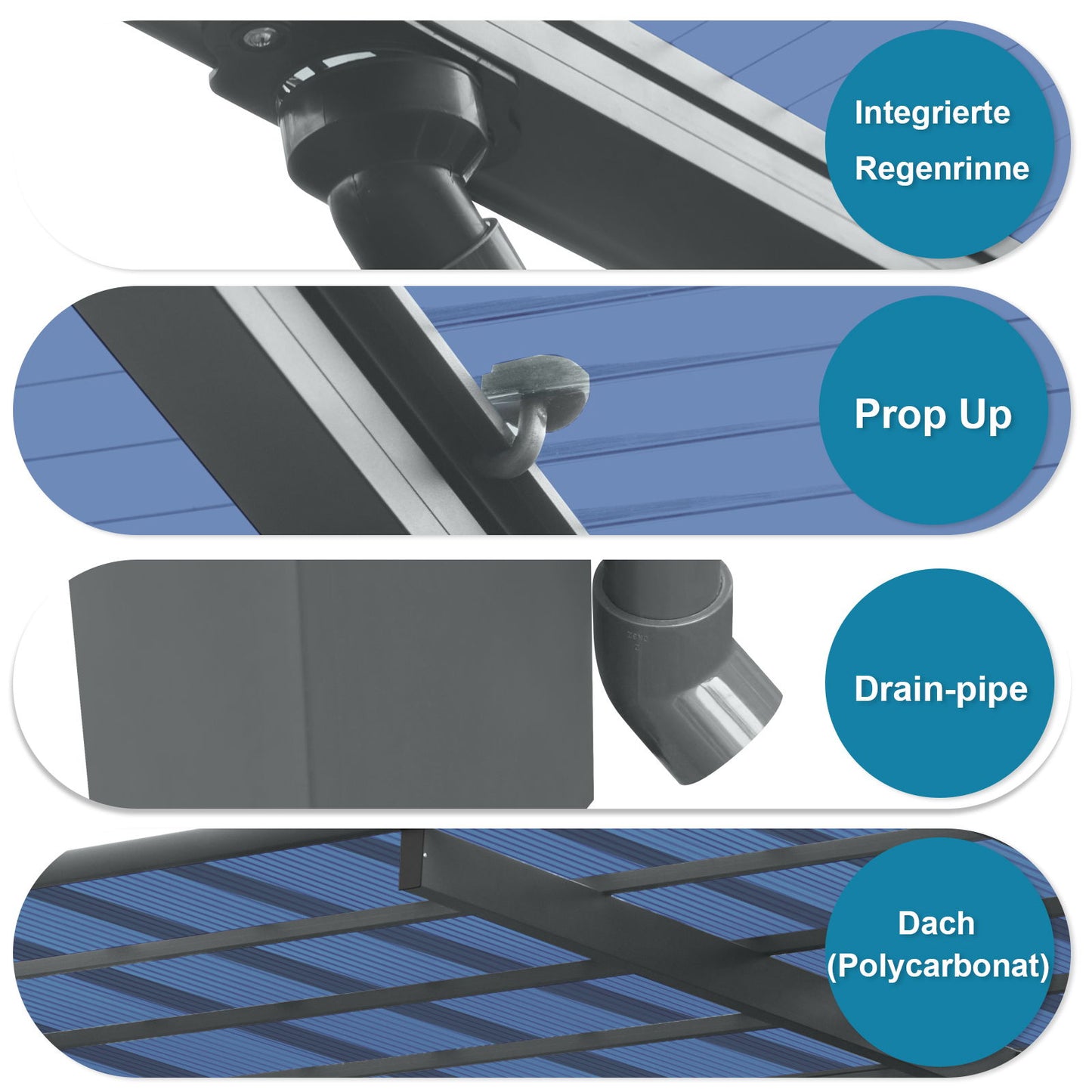 Integrierte Regenrinne

Prop Up

Drain-pipe

Dach (Polycarbonat)