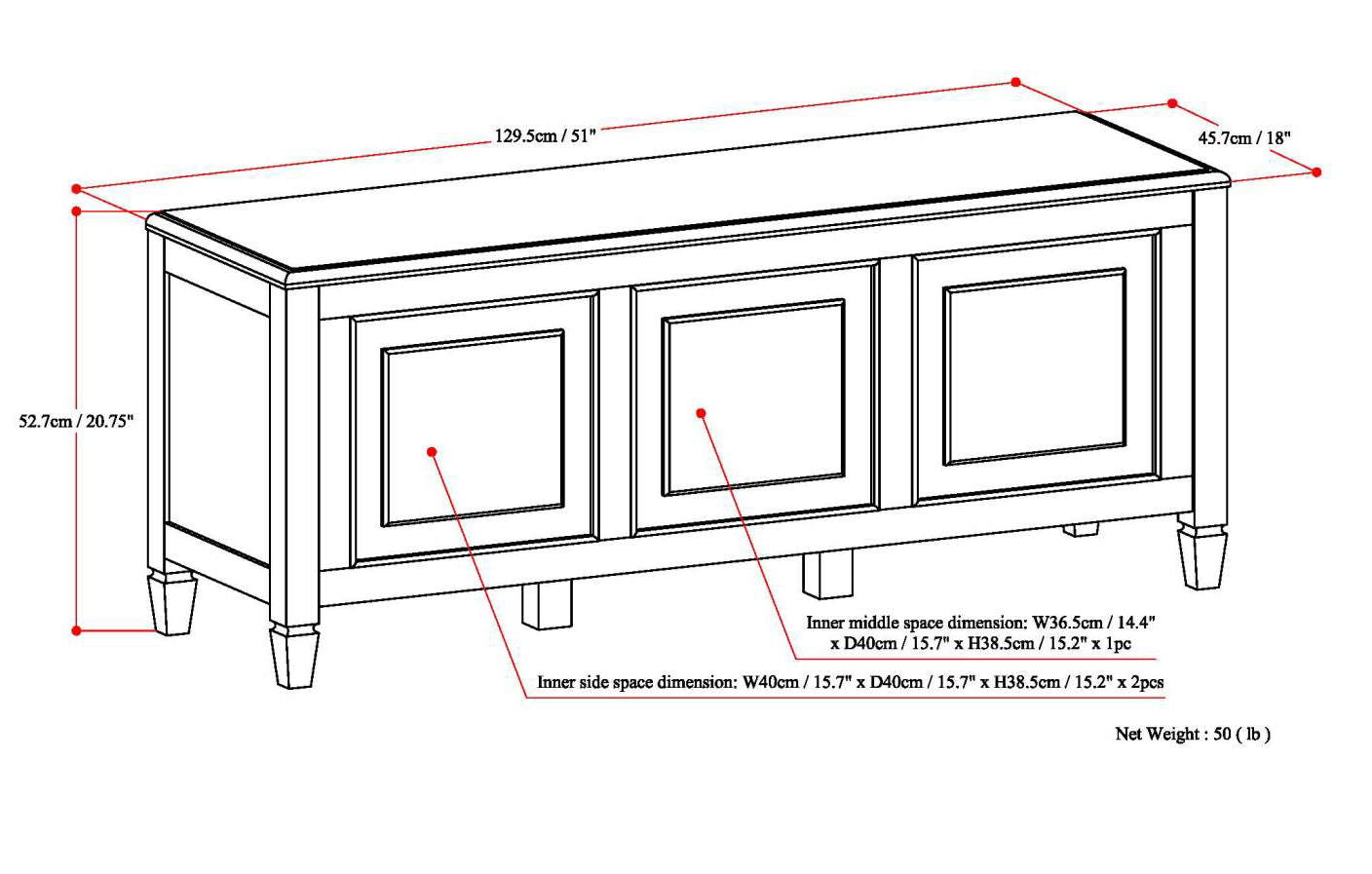 129.5cm / 51"

45.7cm / 18"

52.7cm / 20.75"

Inner middle space dimension: W36.5cm / 14.4" x D40cm / 15.7" x H38.5cm / 15.2" x 1pc

Inner side space dimension: W40cm / 15.7" x D40cm / 15.7" x H38.5cm / 15.2" x 2pcs

Net Weight : 50 ( lb )