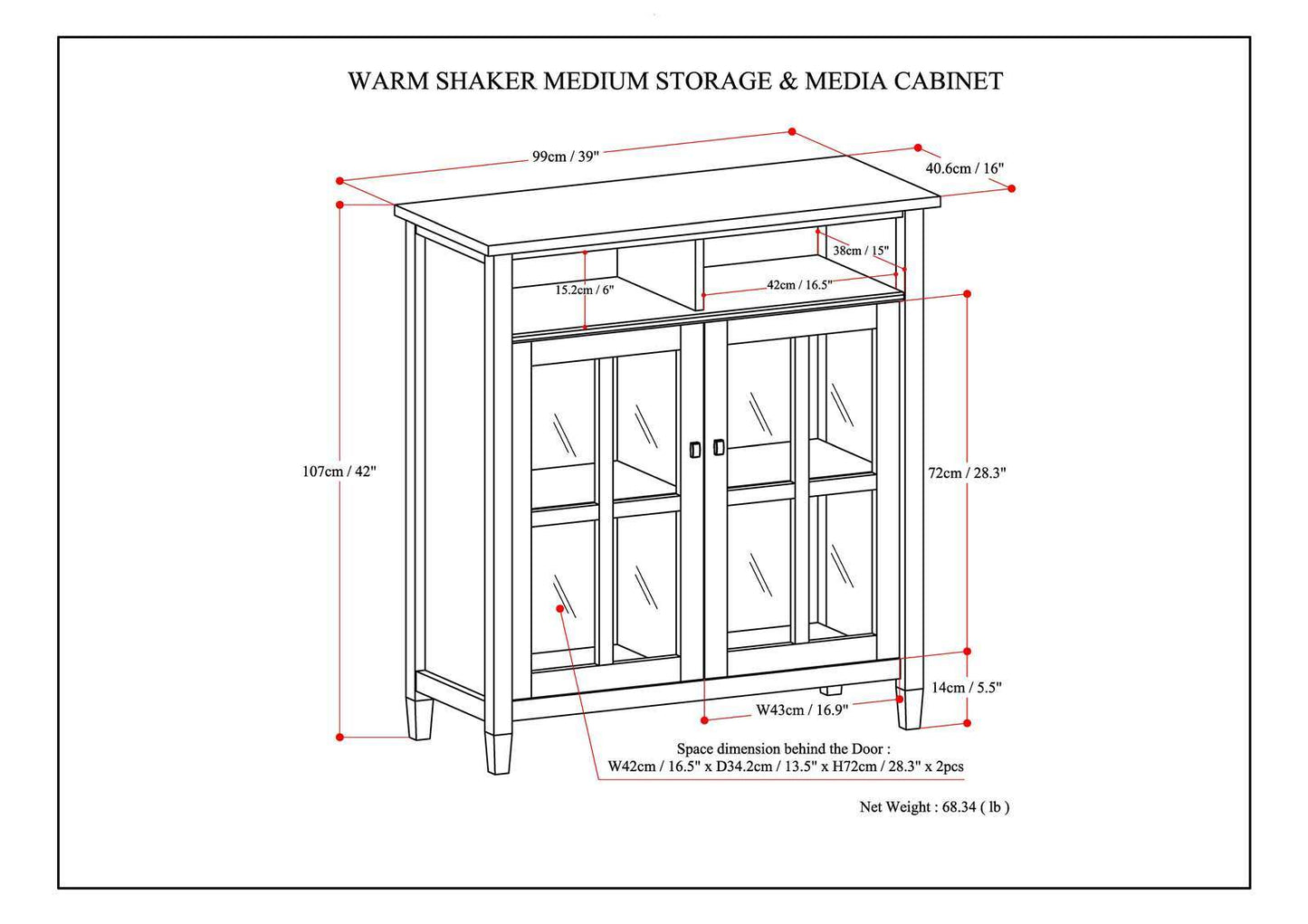 WARM SHAKER MEDIUM STORAGE & MEDIA CABINET

99cm / 39"

40.6cm / 16"

38cm / 15"

15.2cm / 6"

42cm / 16.5"

107cm / 42"

72cm / 28.3"

14cm / 5.5"

W43cm / 16.9"

Space dimension behind the Door :
W42cm / 16.5" x D34.2cm / 13.5" x H72cm / 28.3" x 2pcs

Net Weight : 68.34 ( lb )