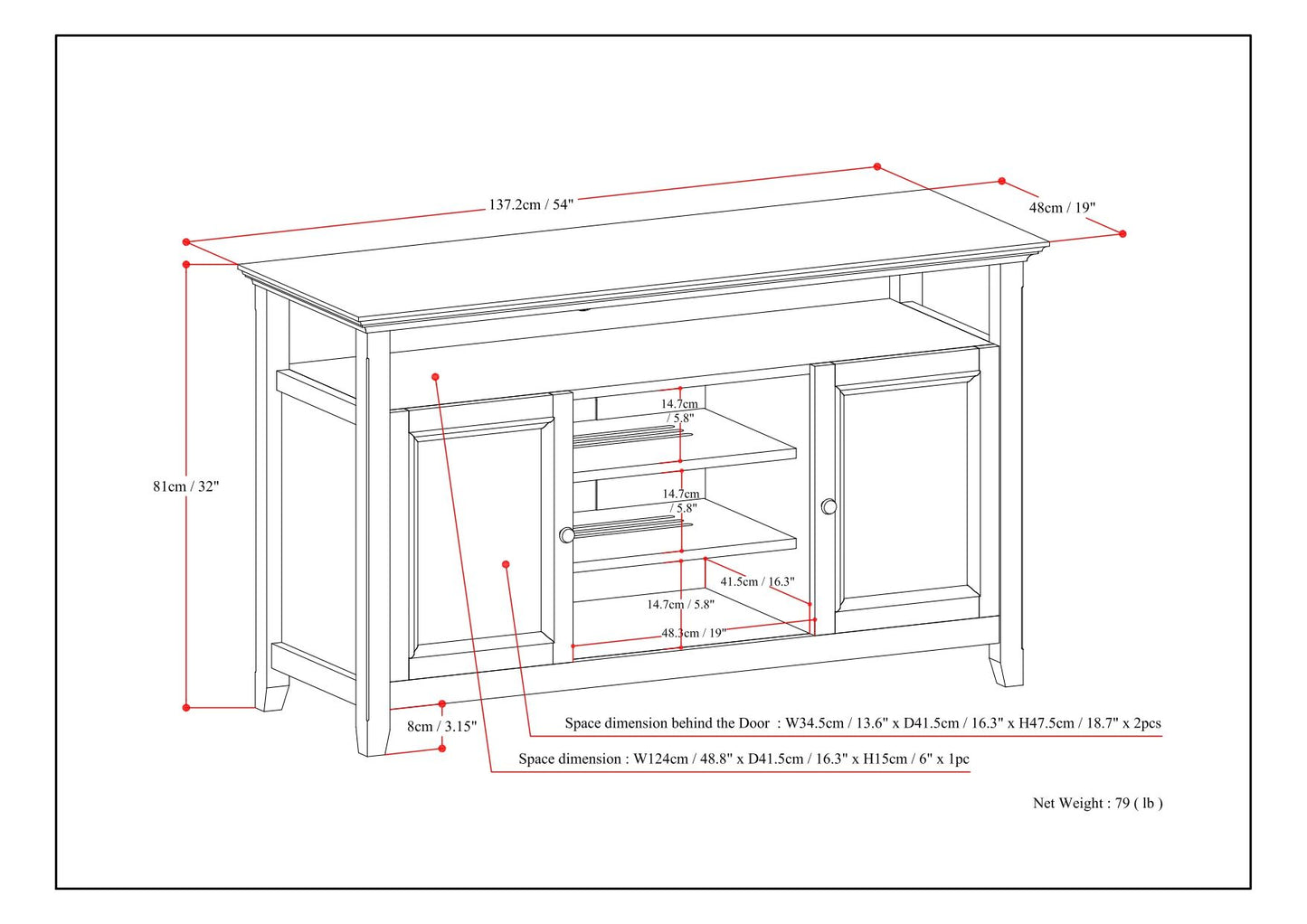 137.2cm / 54"

48cm / 19"

81cm / 32"

14.7cm / 5.8"

14.7cm / 5.8"

41.5cm / 16.3"

14.7cm / 5.8"

48.3cm / 19"

8cm / 3.15"

Space dimension behind the Door : W34.5cm / 13.6" x D41.5cm / 16.3" x H47.5cm / 18.7" x 2pcs

Space dimension : W124cm / 48.8" x D41.5cm / 16.3" x H15cm / 6" x 1pc

Net Weight : 79 ( lb )