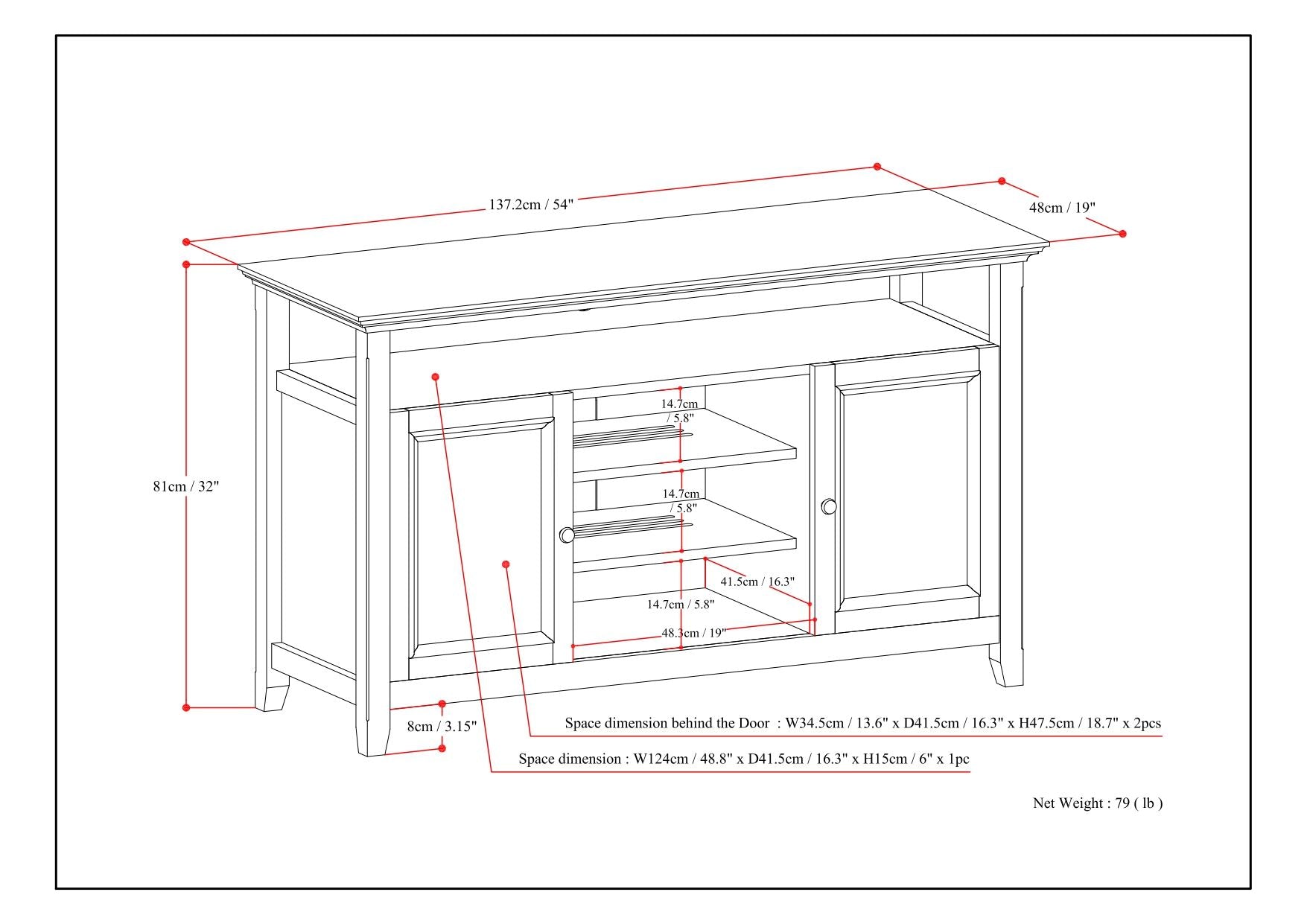 137.2cm / 54"

48cm / 19"

81cm / 32"

14.7cm / 5.8"

14.7cm / 5.8"

41.5cm / 16.3"

14.7cm / 5.8"

48.3cm / 19"

8cm / 3.15"

Space dimension behind the Door : W34.5cm / 13.6" x D41.5cm / 16.3" x H47.5cm / 18.7" x 2pcs

Space dimension : W124cm / 48.8" x D41.5cm / 16.3" x H15cm / 6" x 1pc

Net Weight : 79 ( lb )