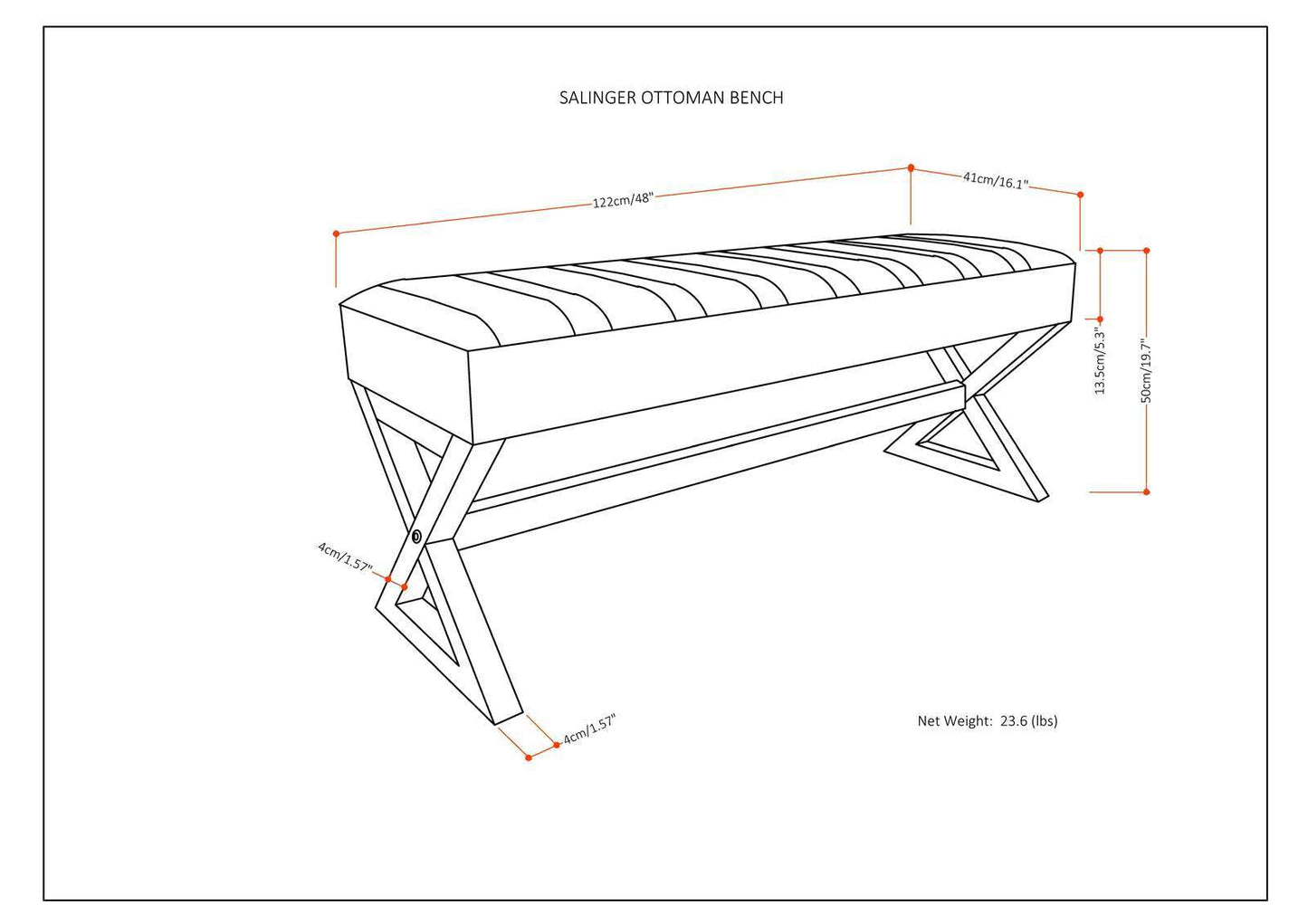 SALINGER OTTOMAN BENCH

122cm/48"

41cm/16.1"

13.5cm/5.3"

50cm/19.7"

4cm/1.57"

4cm/1.57"

Net Weight: 23.6 (lbs)