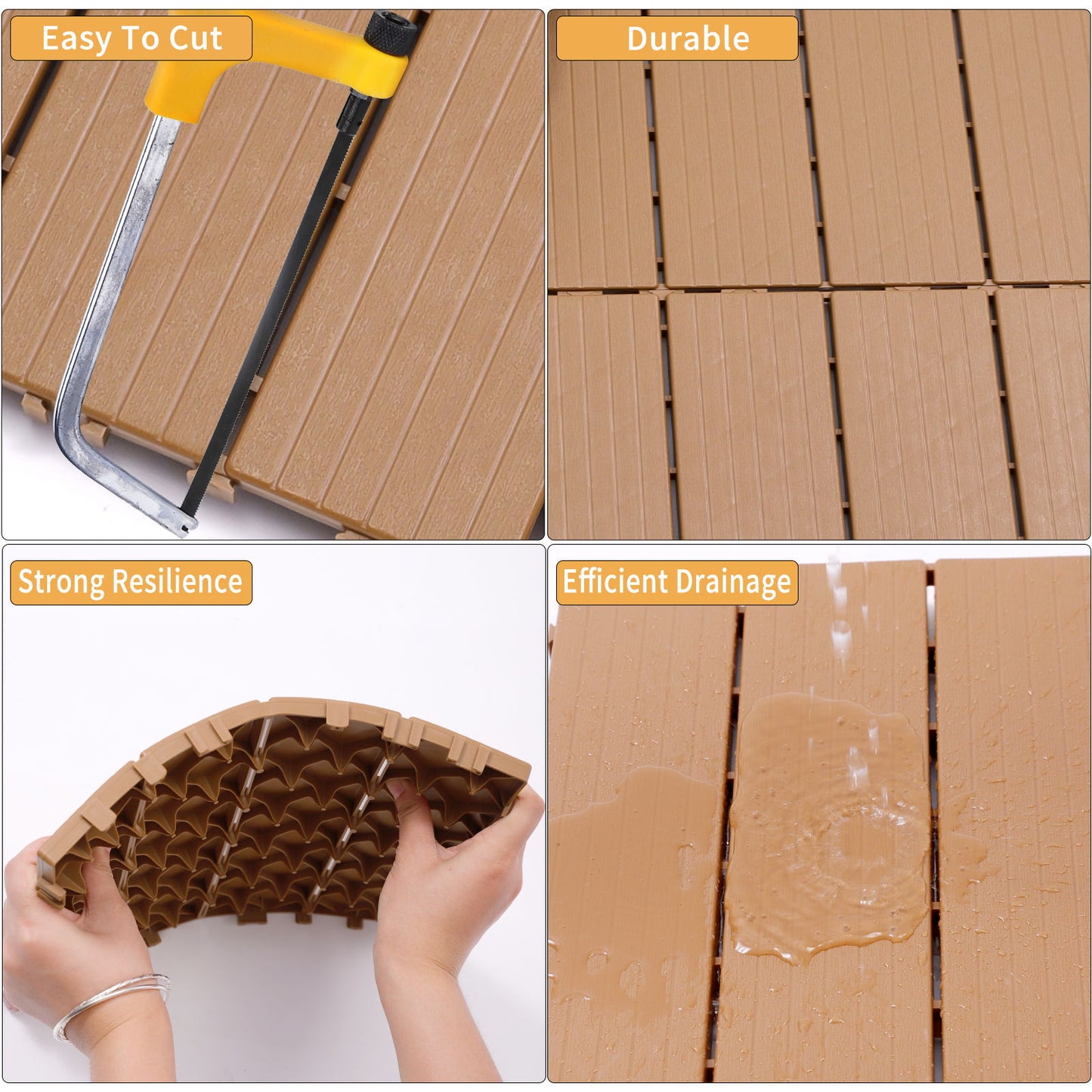 Easy To Cut

Durable

Strong Resilience

Efficient Drainage