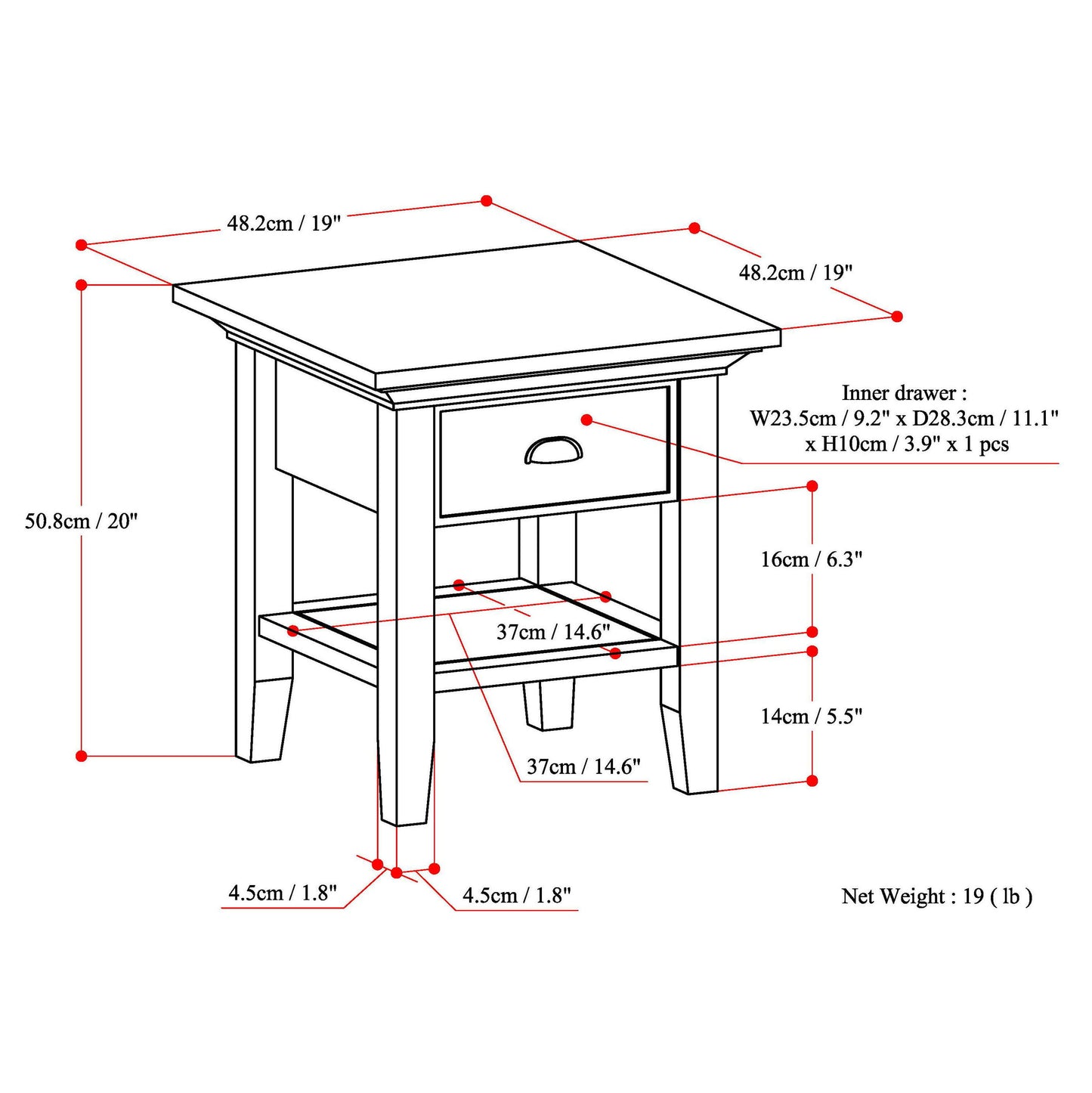 48.2cm / 19"

48.2cm / 19"

Inner drawer :
W23.5cm / 9.2" x D28.3cm / 11.1"
x H10cm / 3.9" x 1 pcs

50.8cm / 20"

16cm / 6.3"

37cm / 14.6"

14cm / 5.5"

37cm / 14.6"

4.5cm / 1.8"

4.5cm / 1.8"

Net Weight : 19 ( lb )